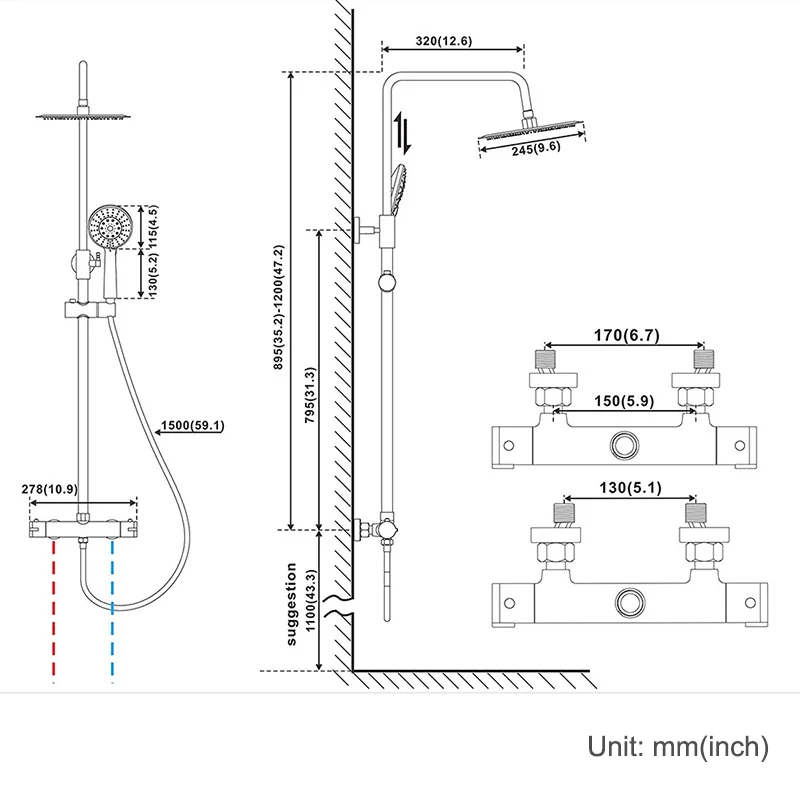 115(4.5)
130(5.2)
1500(59.1)
278(10.9)
320(12.6)
245(9.6)
895(35.2)-1200(47.2)
795(31.3)
suggestion
1100(43.3)
170(6.7)
150(5.9)
130(5.1)

Unit: mm(inch)