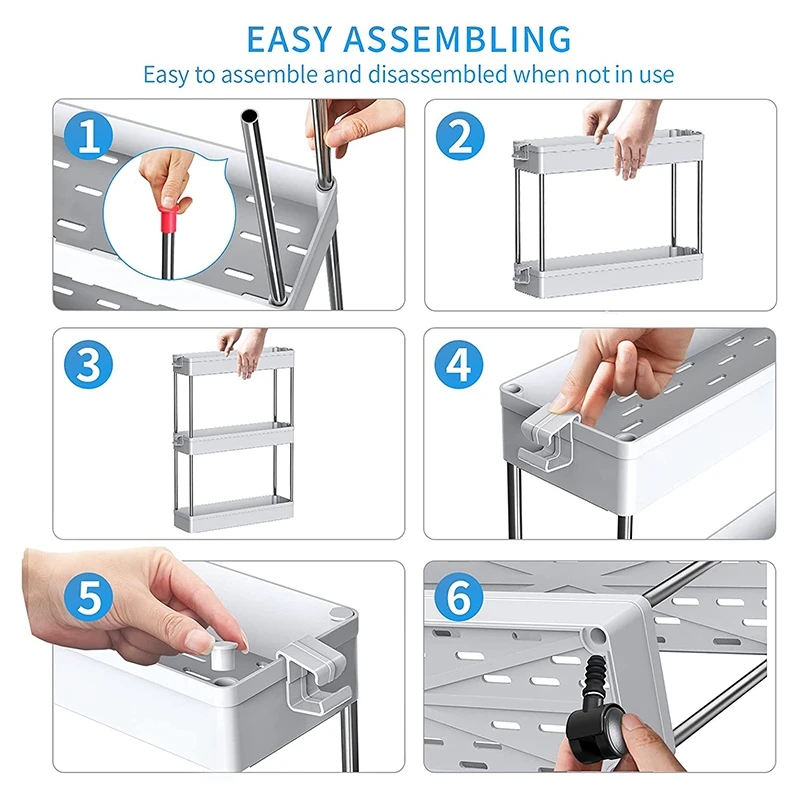 EASY ASSEMBLING

Easy to assemble and disassembled when not in use

1

2

3

4

5

6