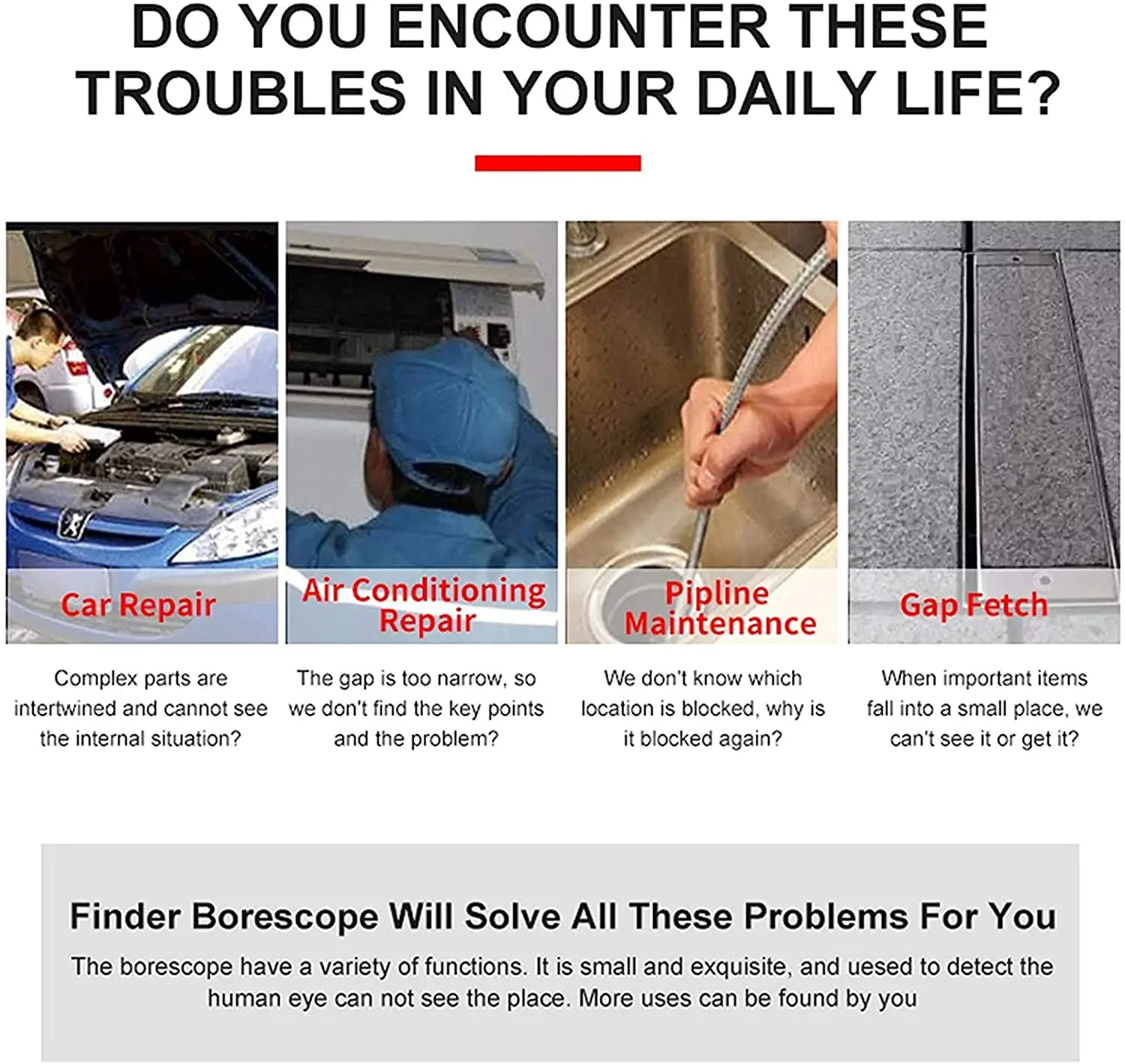 DO YOU ENCOUNTER THESE TROUBLES IN YOUR DAILY LIFE?

Car Repair

Complex parts are intertwined and cannot see the internal situation?

Air Conditioning Repair

The gap is too narrow, so we don't find the key points and the problem?

Pipline Maintenance

We don't know which location is blocked, why is it blocked again?

Gap Fetch

When important items fall into a small place, we can't see it or get it?

Finder Borescope Will Solve All These Problems For You

The borescope have a variety of functions. It is small and exquisite, and uesed to detect the human eye can not see the place. More uses can be found by you