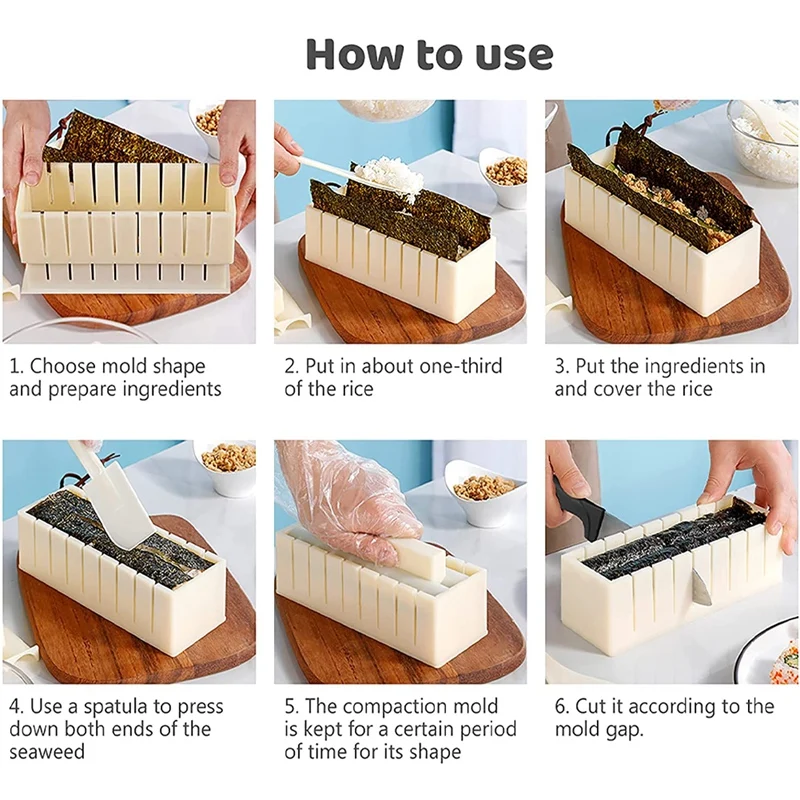 How to use

1. Choose mold shape and prepare ingredients

2. Put in about one-third of the rice

3. Put the ingredients in and cover the rice

4. Use a spatula to press down both ends of the seaweed

5. The compaction mold is kept for a certain period of time for its shape

6. Cut it according to the mold gap.