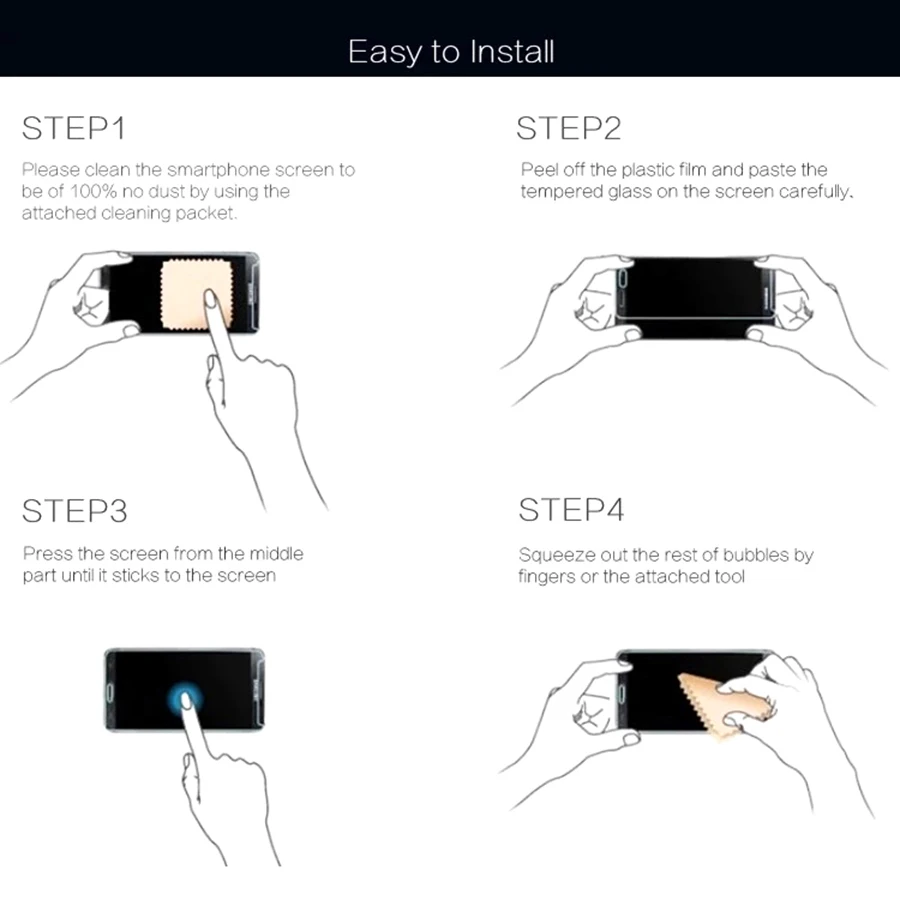 Easy to Install

STEP1

Please clean the smartphone screen to be of 100% no dust by using the attached cleaning packet.

STEP2

Peel off the plastic film and paste the tempered glass on the screen carefully.

STEP3

Press the screen from the middle part until it sticks to the screen

STEP4

Squeeze out the rest of bubbles by fingers or the attached tool