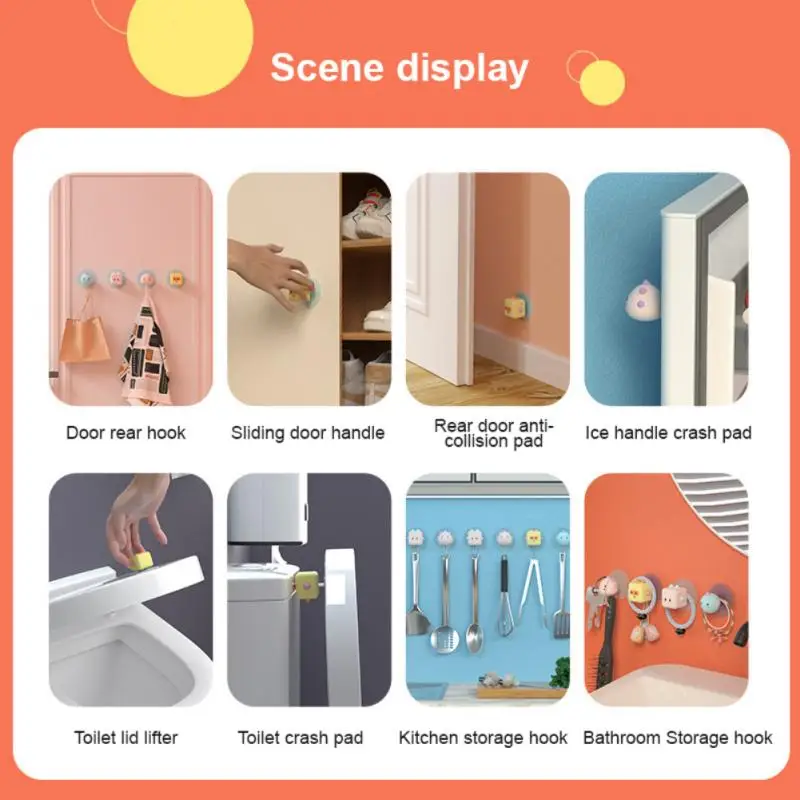 Scene display

Door rear hook

Sliding door handle

Rear door anti-collision pad

Ice handle crash pad

Toilet lid lifter

Toilet crash pad

Kitchen storage hook

Bathroom Storage hook