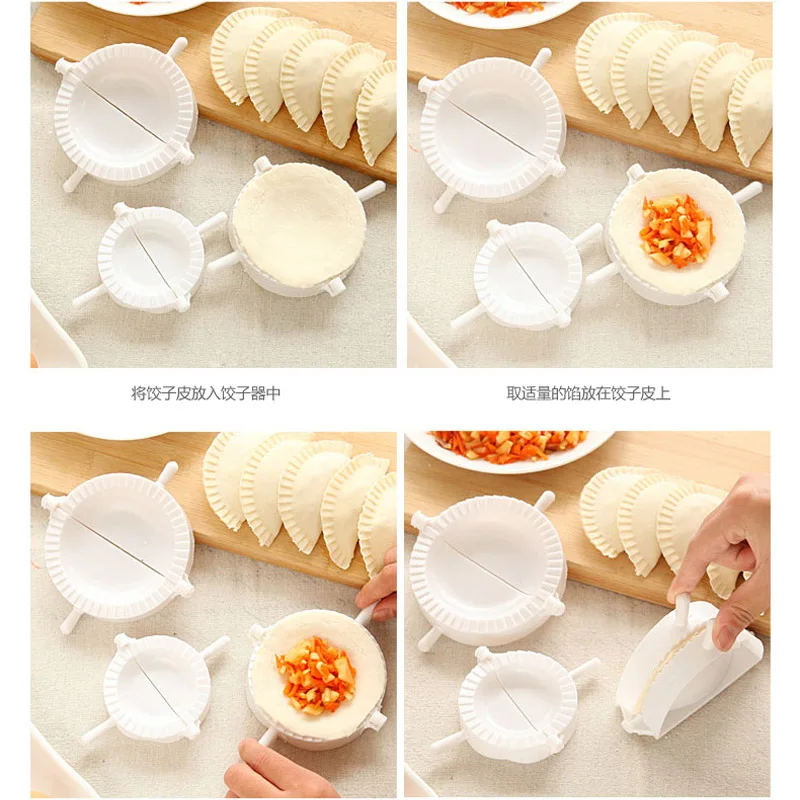 将饺子皮放入饺子器中

取适量的馅放在饺子皮上