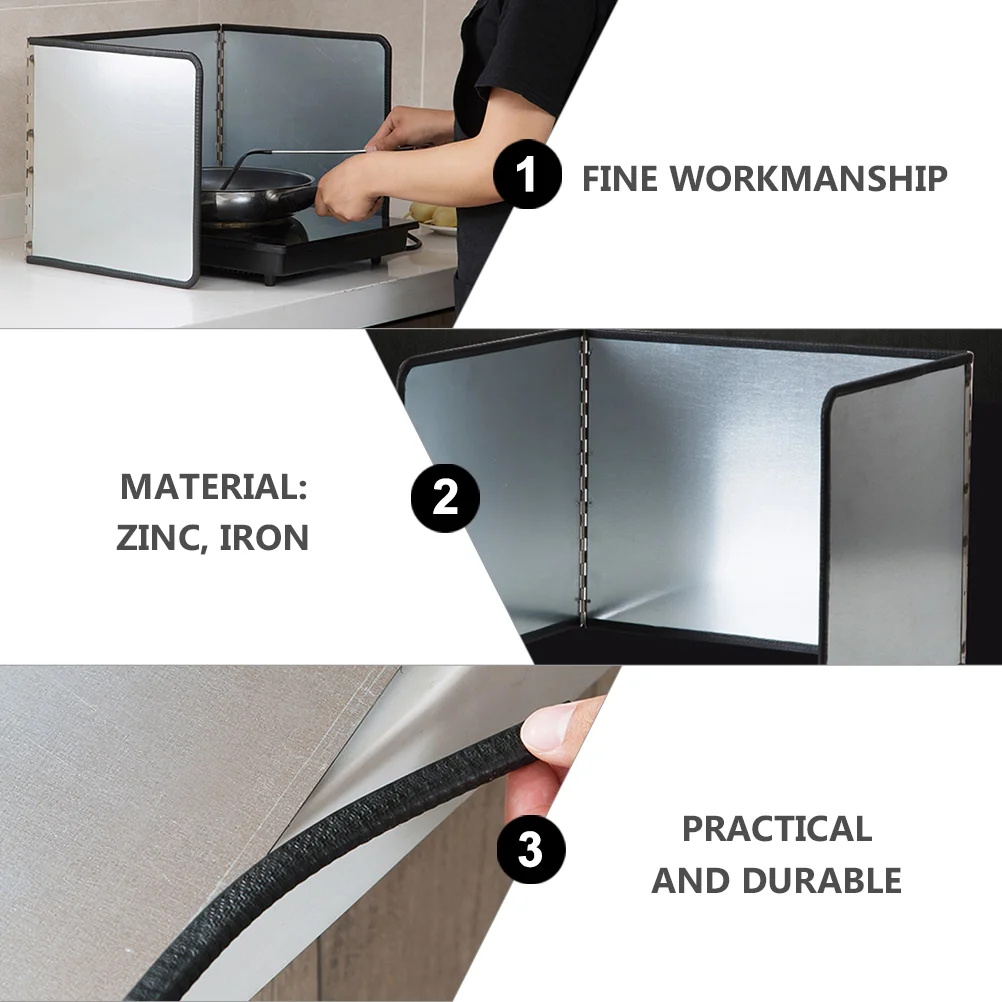 1 FINE WORKMANSHIP

MATERIAL: ZINC, IRON

2

3

PRACTICAL AND DURABLE