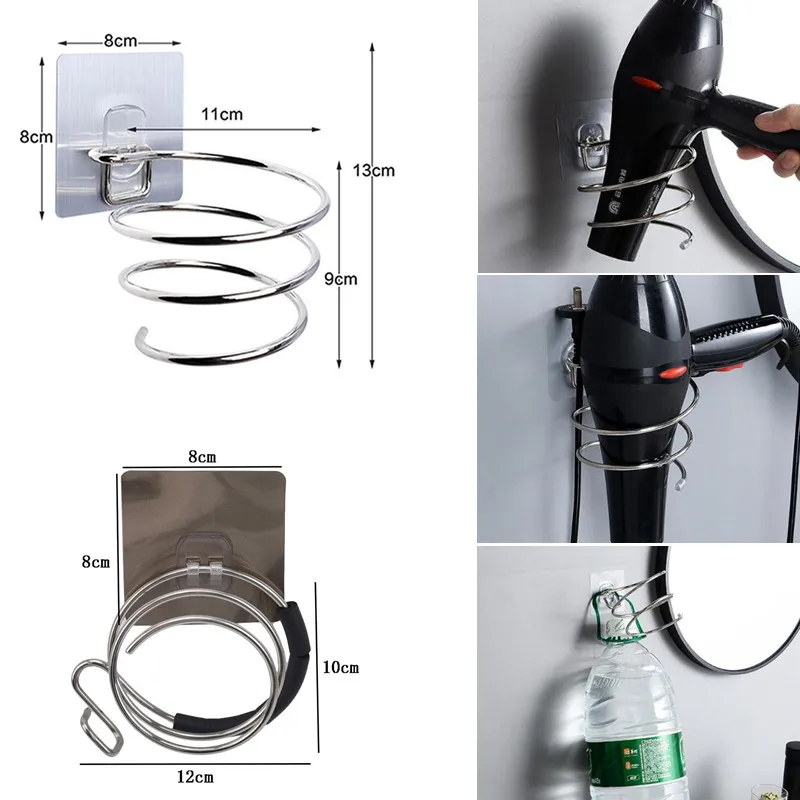 8cm

8cm

11cm

13cm

9cm

8cm

8cm

10cm

12cm