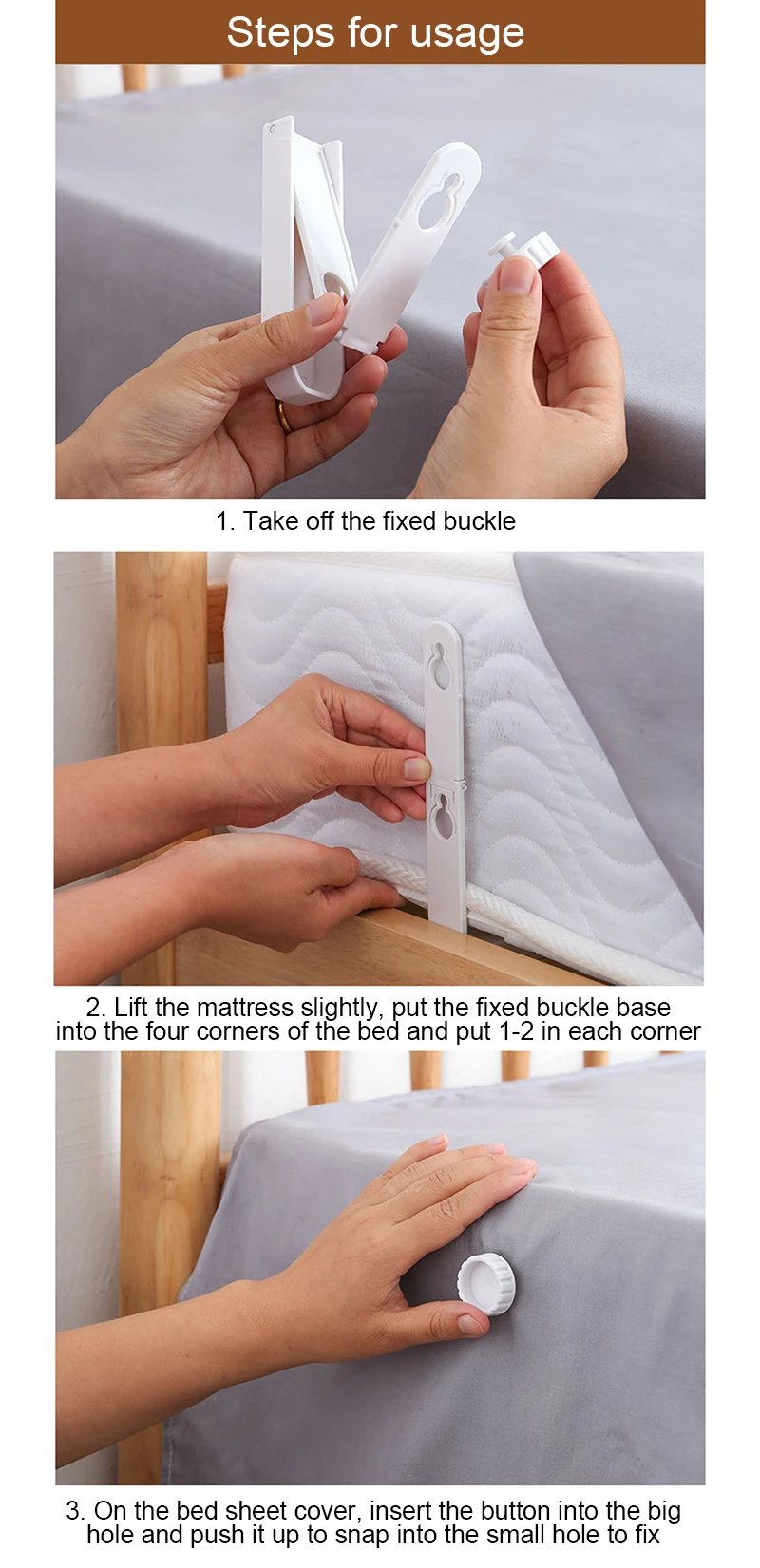 Steps for usage

1. Take off the fixed buckle

2. Lift the mattress slightly, put the fixed buckle base into the four corners of the bed and put 1-2 in each corner

3. On the bed sheet cover, insert the button into the big hole and push it up to snap into the small hole to fix