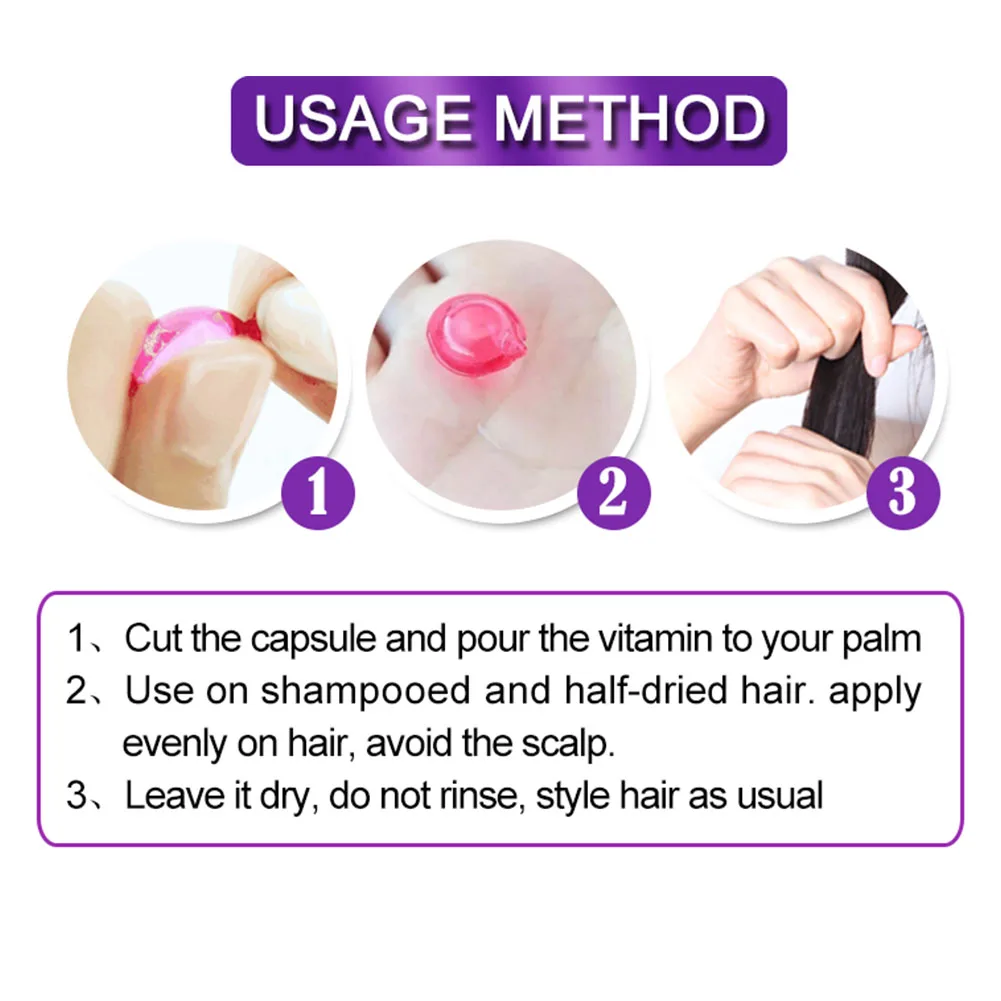 USAGE METHOD

1

2

3

1、Cut the capsule and pour the vitamin to your palm
2、Use on shampooed and half-dried hair. apply evenly on hair, avoid the scalp.
3、Leave it dry, do not rinse, style hair as usual