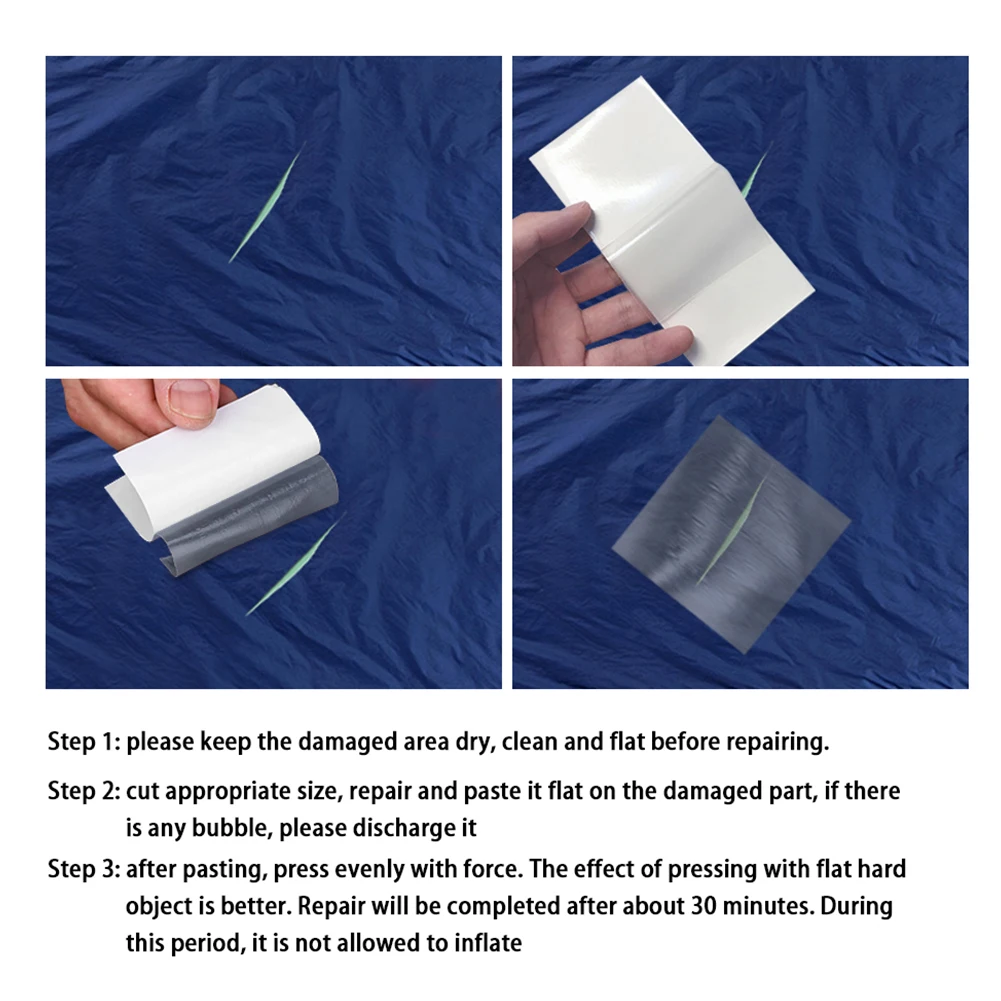 Step 1: please keep the damaged area dry, clean and flat before repairing.

Step 2: cut appropriate size, repair and paste it flat on the damaged part, if there is any bubble, please discharge it

Step 3: after pasting, press evenly with force. The effect of pressing with flat hard object is better. Repair will be completed after about 30 minutes. During this period, it is not allowed to inflate