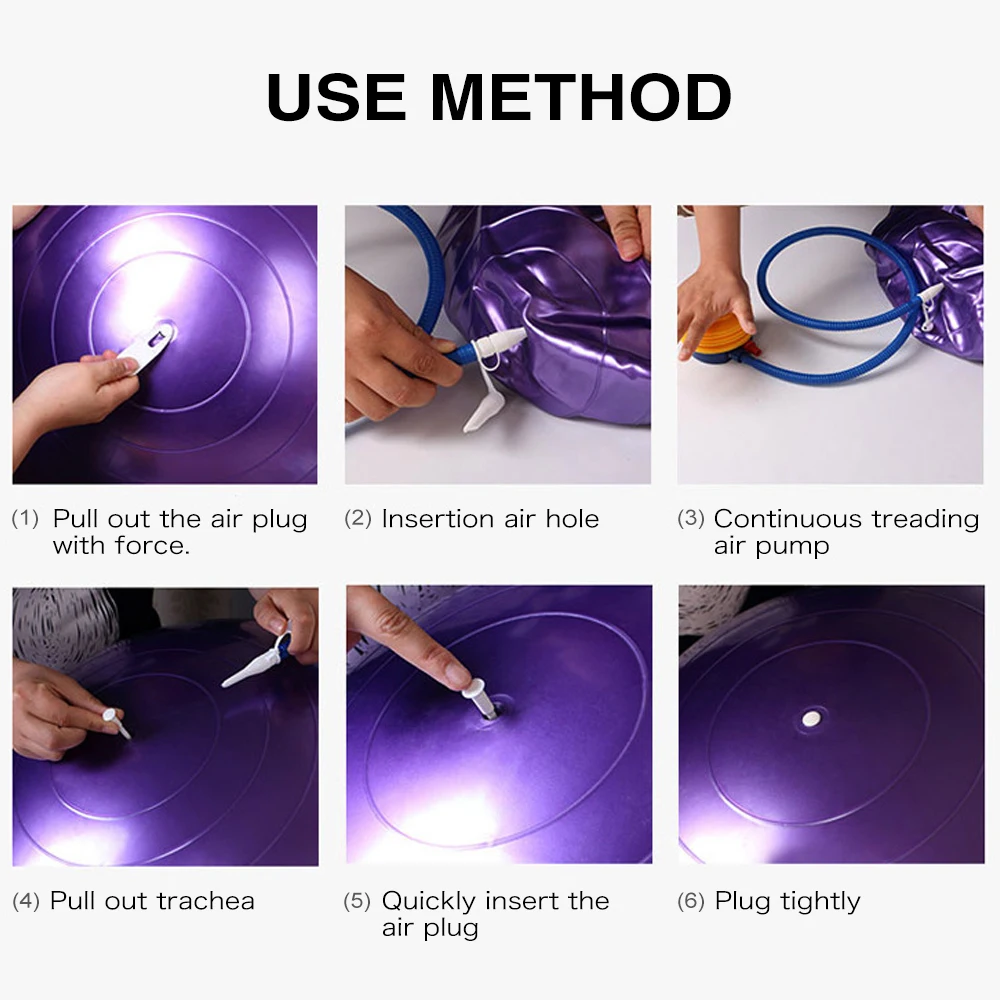 USE METHOD

(1) Pull out the air plug with force.

(2) Insertion air hole

(3) Continuous treading air pump

(4) Pull out trachea

(5) Quickly insert the air plug

(6) Plug tightly