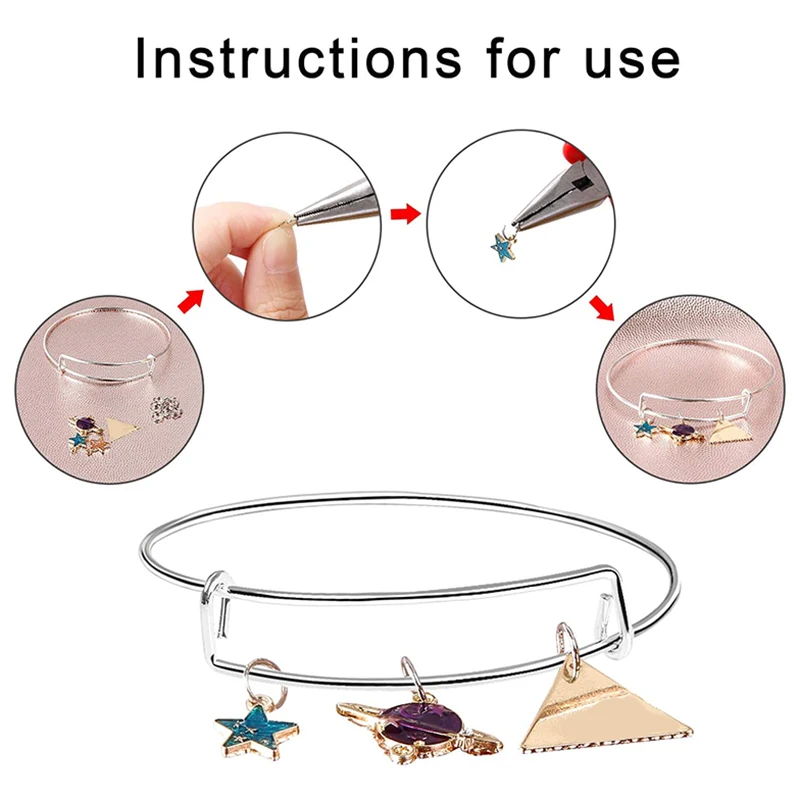 Instructions for use