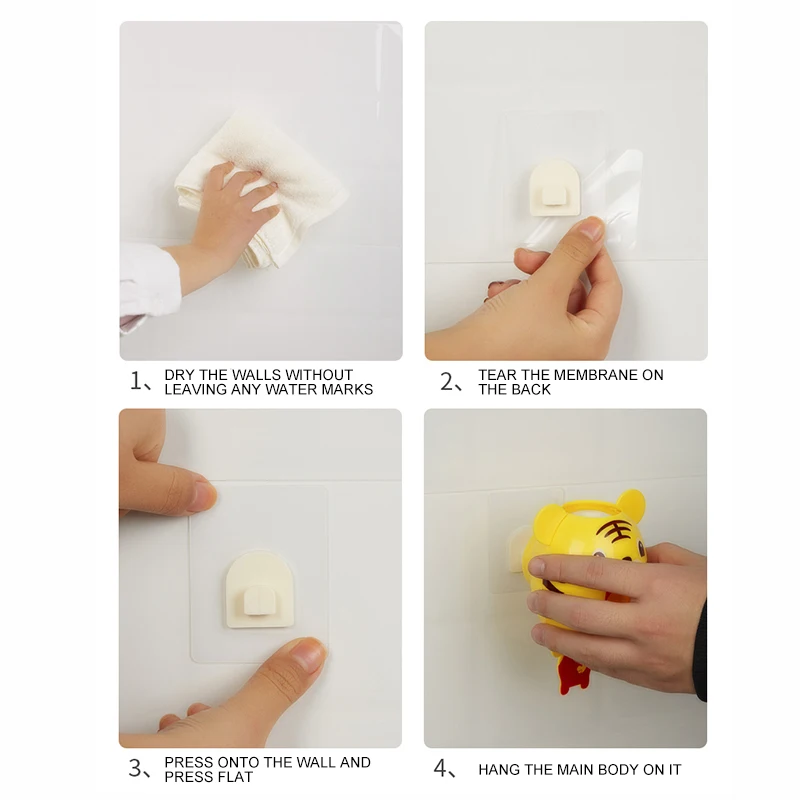 1、DRY THE WALLS WITHOUT LEAVING ANY WATER MARKS

2、TEAR THE MEMBRANE ON THE BACK

3、PRESS ONTO THE WALL AND PRESS FLAT

4、HANG THE MAIN BODY ON IT