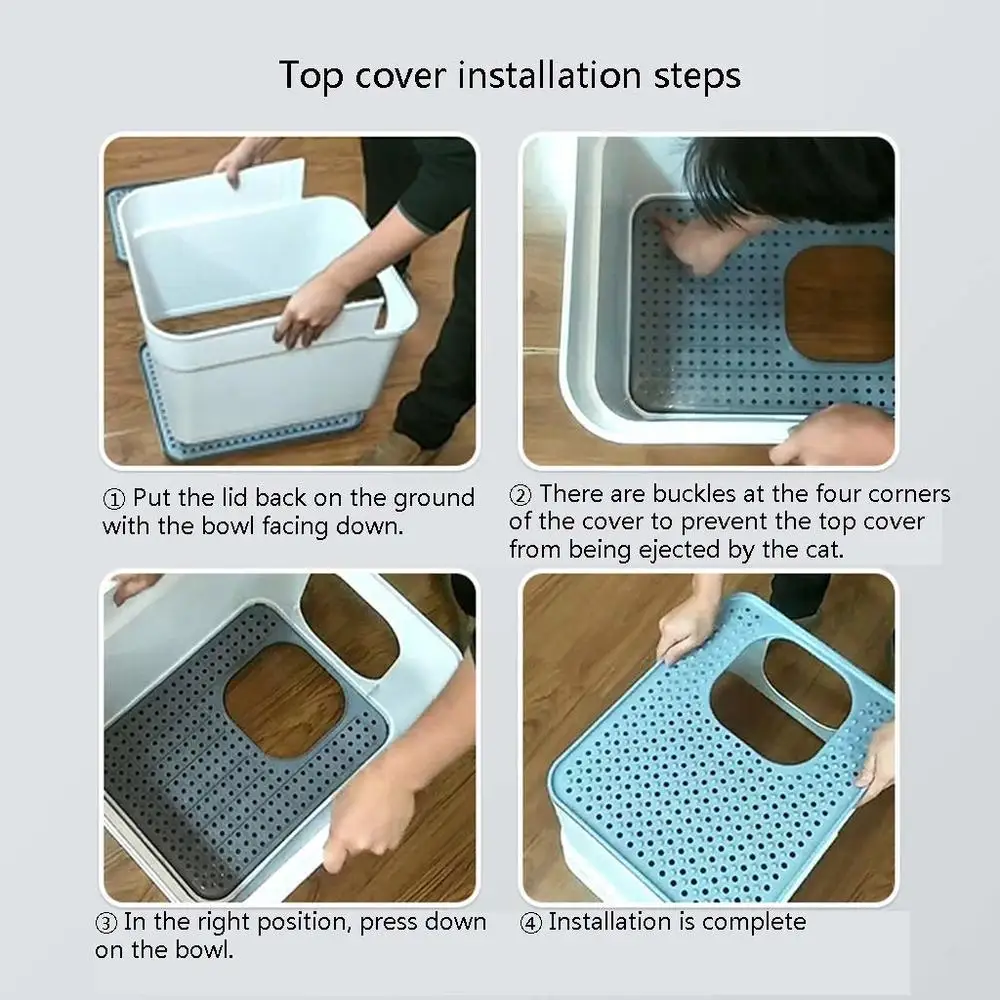 Top cover installation steps

① Put the lid back on the ground with the bowl facing down.

② There are buckles at the four corners of the cover to prevent the top cover from being ejected by the cat.

③ In the right position, press down on the bowl.

④ Installation is complete