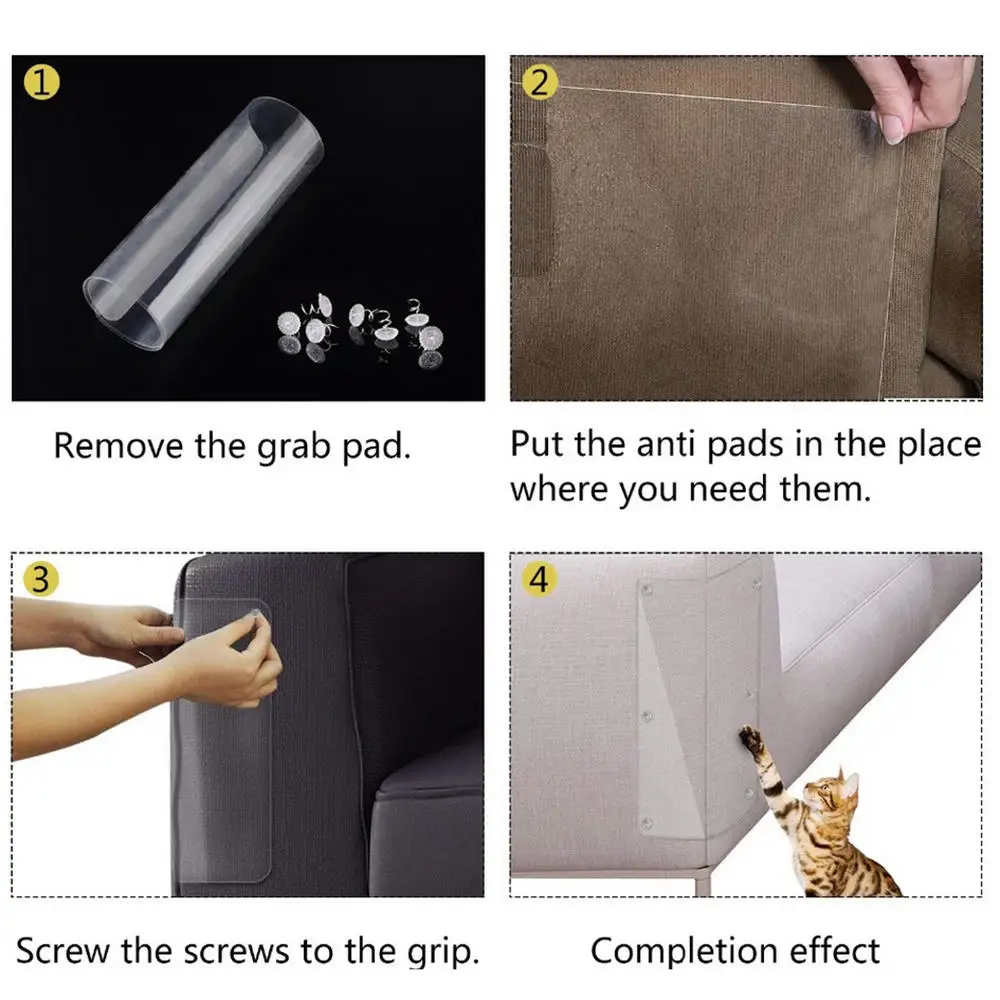 1

Remove the grab pad.

2

Put the anti pads in the place where you need them.

3

Screw the screws to the grip.

4

Completion effect