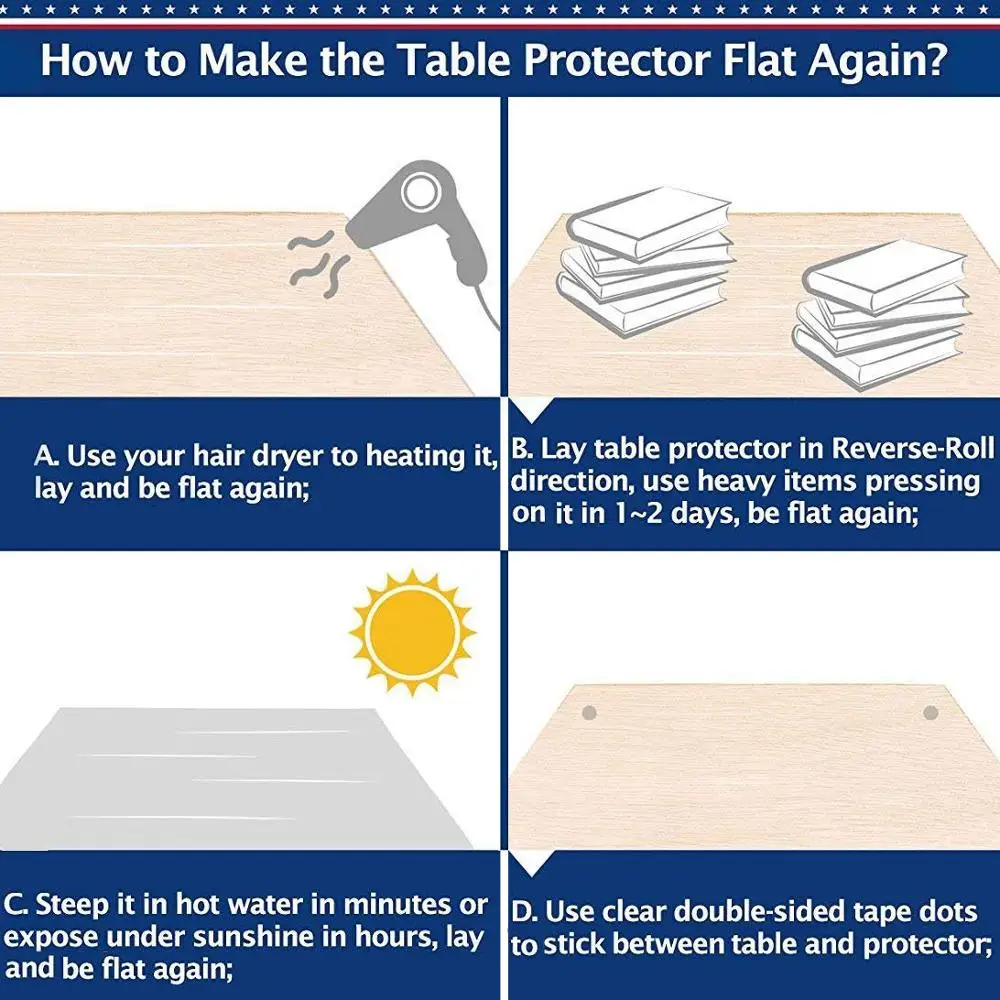 How to Make the Table Protector Flat Again?

A. Use your hair dryer to heating it, lay and be flat again;

B. Lay table protector in Reverse-Roll direction, use heavy items pressing on it in 1~2 days, be flat again;

C. Steep it in hot water in minutes or expose under sunshine in hours, lay and be flat again;

D. Use clear double-sided tape dots to stick between table and protector;