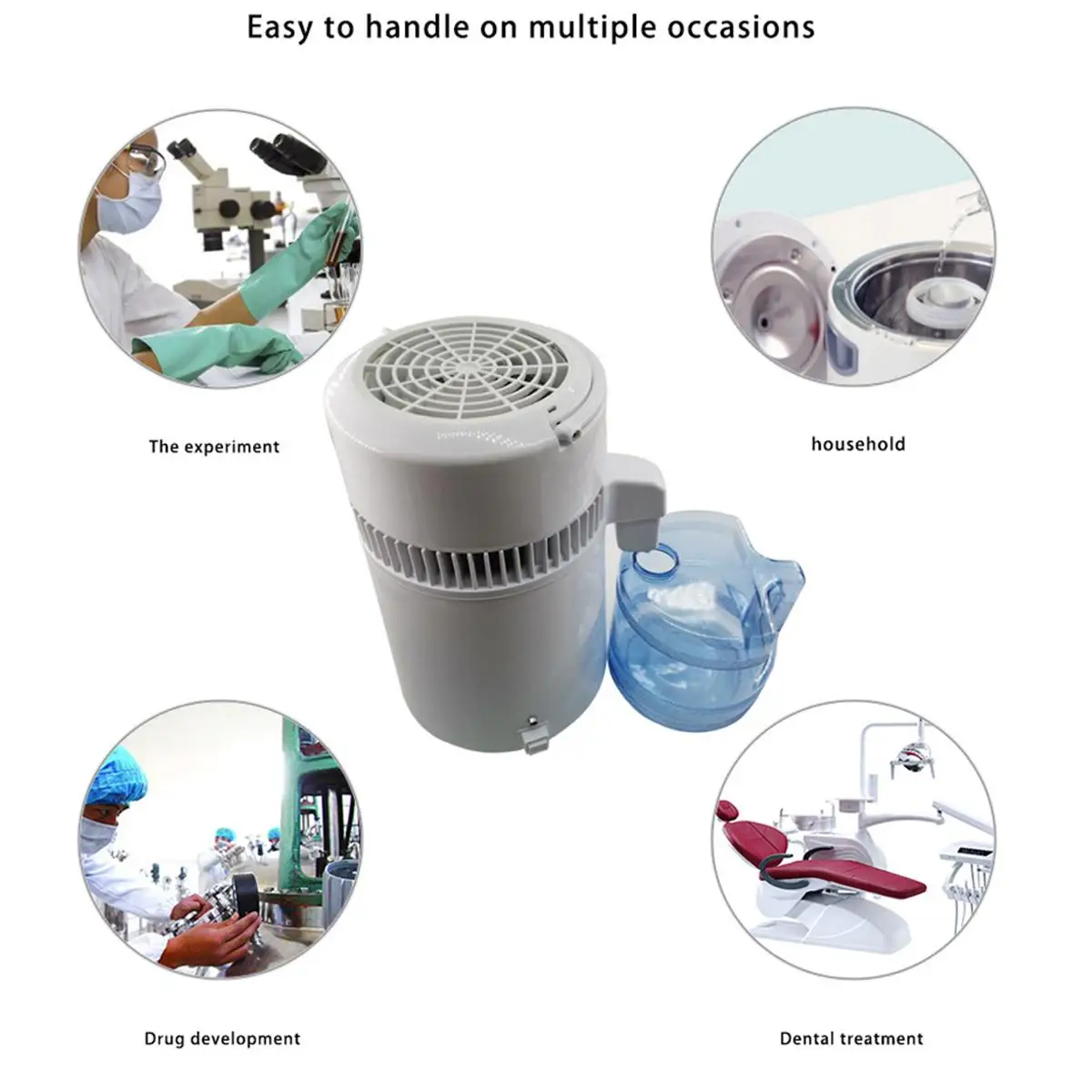 Easy to handle on multiple occasions

The experiment

household

Drug development

Dental treatment