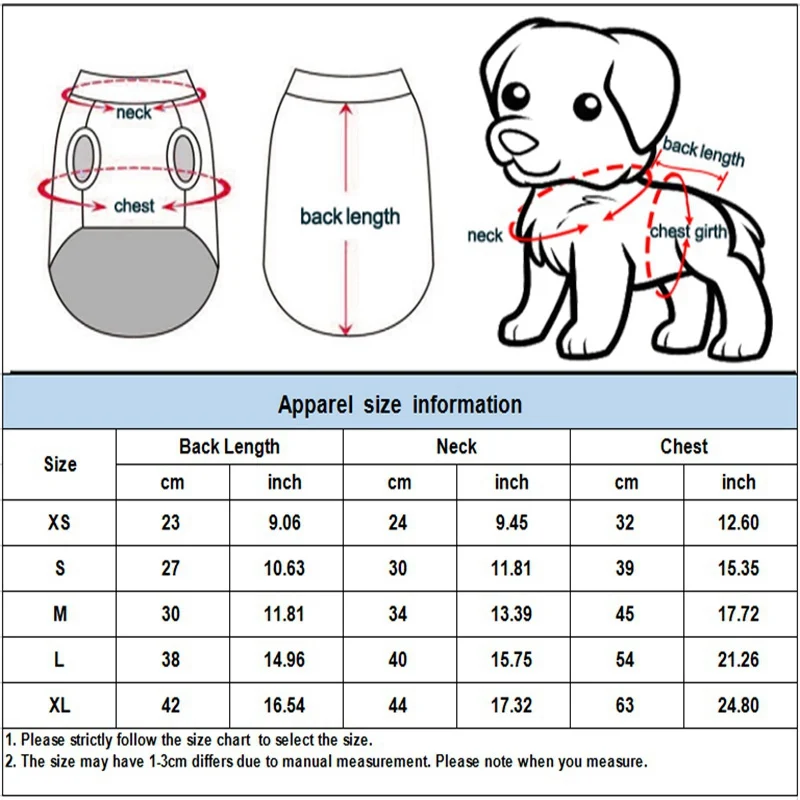 neck
chest
back length
back length
neck
chest girth

Apparel size information

| Size | Back Length cm | Back Length inch | Neck cm | Neck inch | Chest cm | Chest inch |
|---|---|---|---|---|---|---|
| XS | 23 | 9.06 | 24 | 9.45 | 32 | 12.60 |
| S | 27 | 10.63 | 30 | 11.81 | 39 | 15.35 |
| M | 30 | 11.81 | 34 | 13.39 | 45 | 17.72 |
| L | 38 | 14.96 | 40 | 15.75 | 54 | 21.26 |
| XL | 42 | 16.54 | 44 | 17.32 | 63 | 24.80 |

1. Please strictly follow the size chart to select the size.
2. The size may have 1-3cm differs due to manual measurement. Please note when you measure.