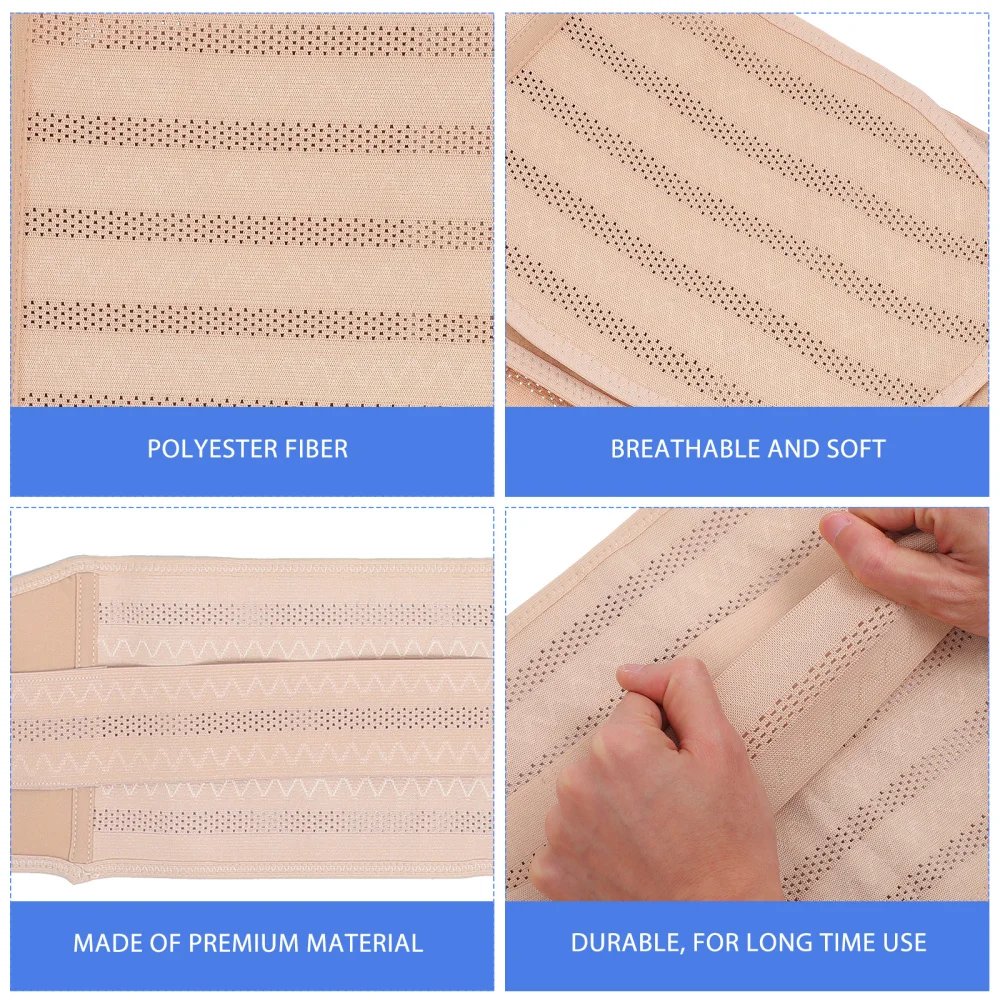 POLYESTER FIBER

BREATHABLE AND SOFT

MADE OF PREMIUM MATERIAL

DURABLE, FOR LONG TIME USE