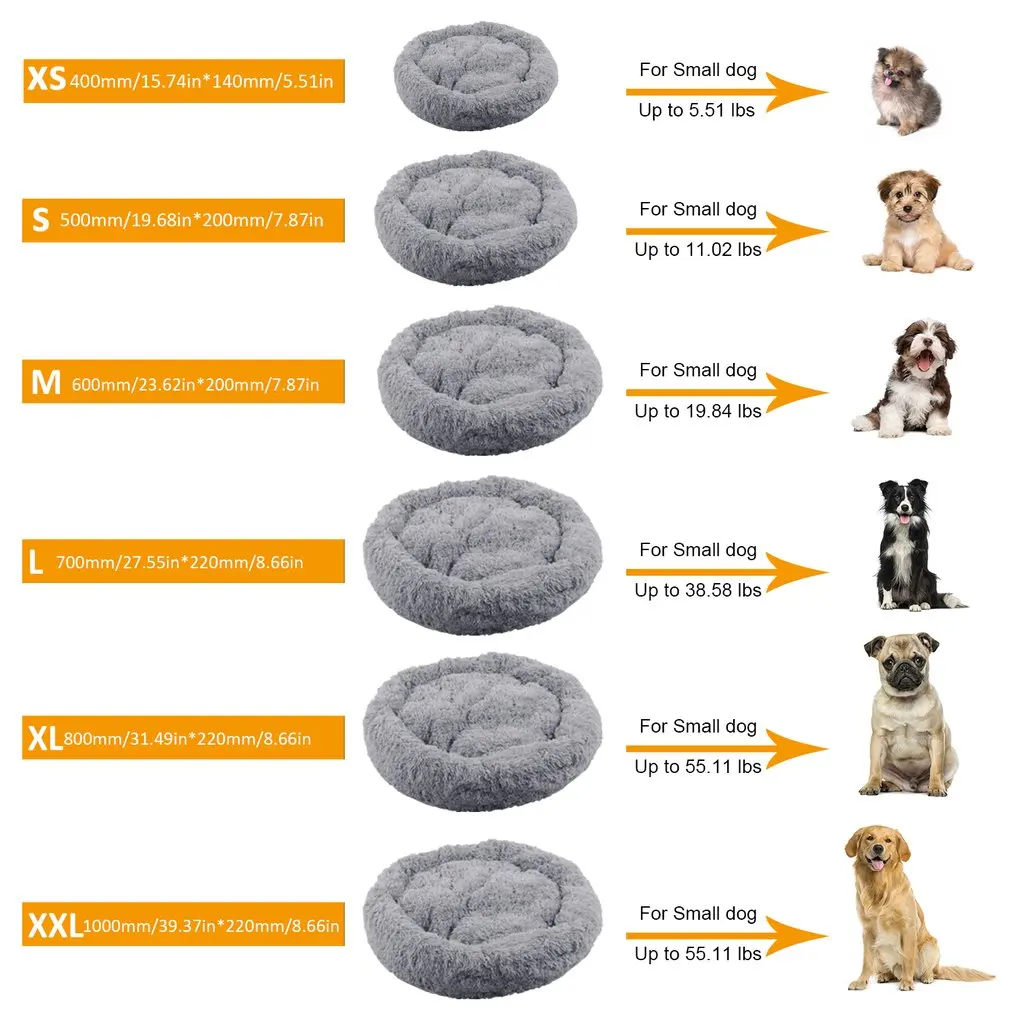 XS 400mm/15.74in*140mm/5.51in

For Small dog
Up to 5.51 lbs

S 500mm/19.68in*200mm/7.87in

For Small dog
Up to 11.02 lbs

M 600mm/23.62in*200mm/7.87in

For Small dog
Up to 19.84 lbs

L 700mm/27.55in*220mm/8.66in

For Small dog
Up to 38.58 lbs

XL 800mm/31.49in*220mm/8.66in

For Small dog
Up to 55.11 lbs

XXL 1000mm/39.37in*220mm/8.66in

For Small dog
Up to 55.11 lbs