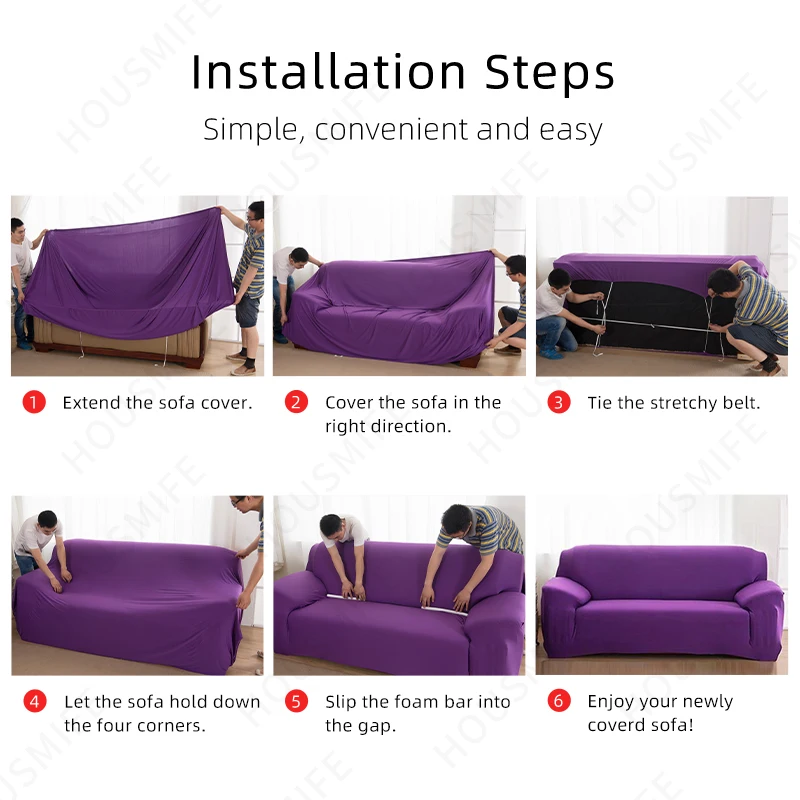 Installation Steps

Simple, convenient and easy

1 Extend the sofa cover.

2 Cover the sofa in the right direction.

3 Tie the stretchy belt.

4 Let the sofa hold down the four corners.

5 Slip the foam bar into the gap.

6 Enjoy your newly coverd sofa!

HOUSMIFE