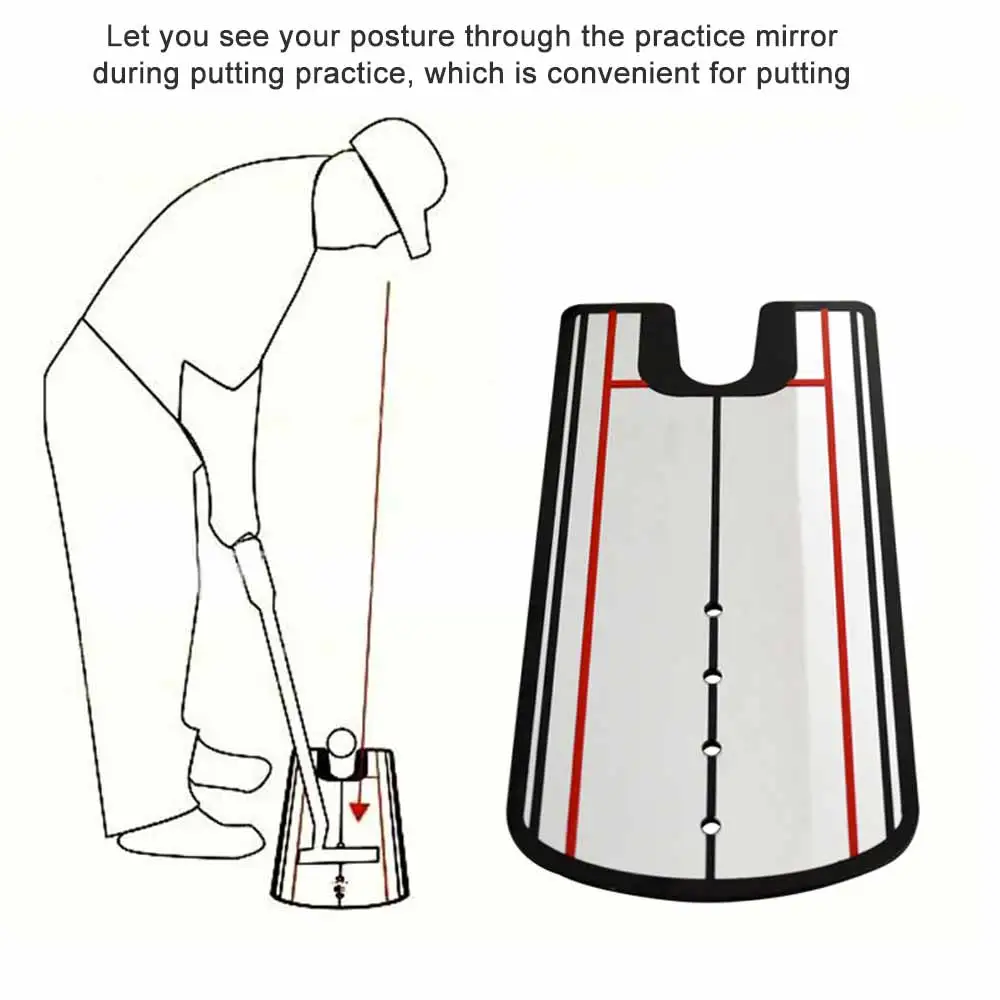 Let you see your posture through the practice mirror during putting practice, which is convenient for putting