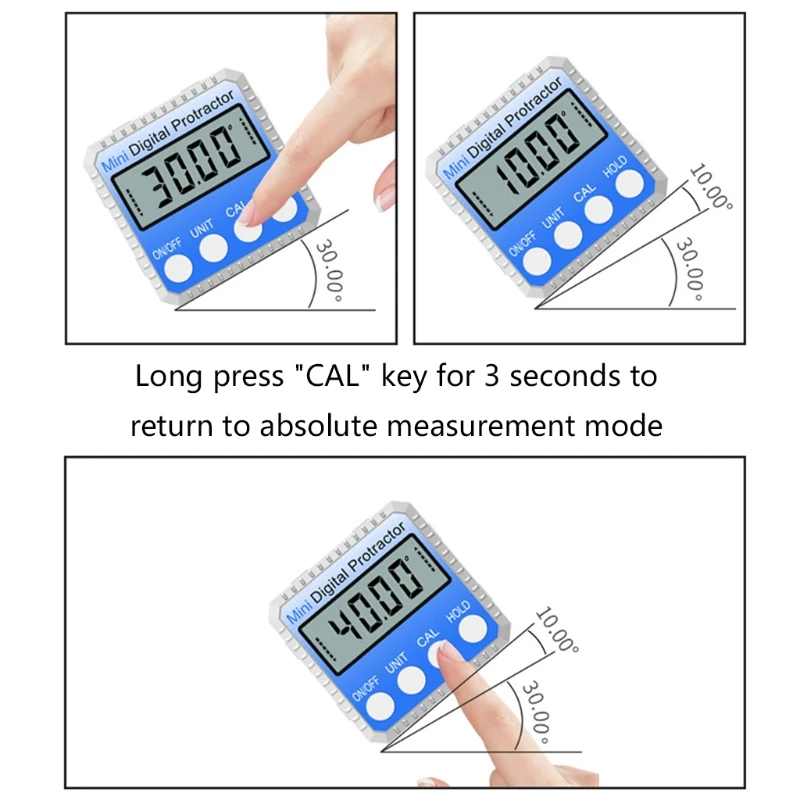 Mini Digital Protractor
30.00°
ON/OFF UNIT CAL
30.00°

Mini Digital Protractor
10.00°
ON/OFF UNIT CAL HOLD
10.00°
30.00°

Long press "CAL" key for 3 seconds to return to absolute measurement mode

Mini Digital Protractor
40.00°
ON/OFF UNIT CAL HOLD
10.00°
30.00°