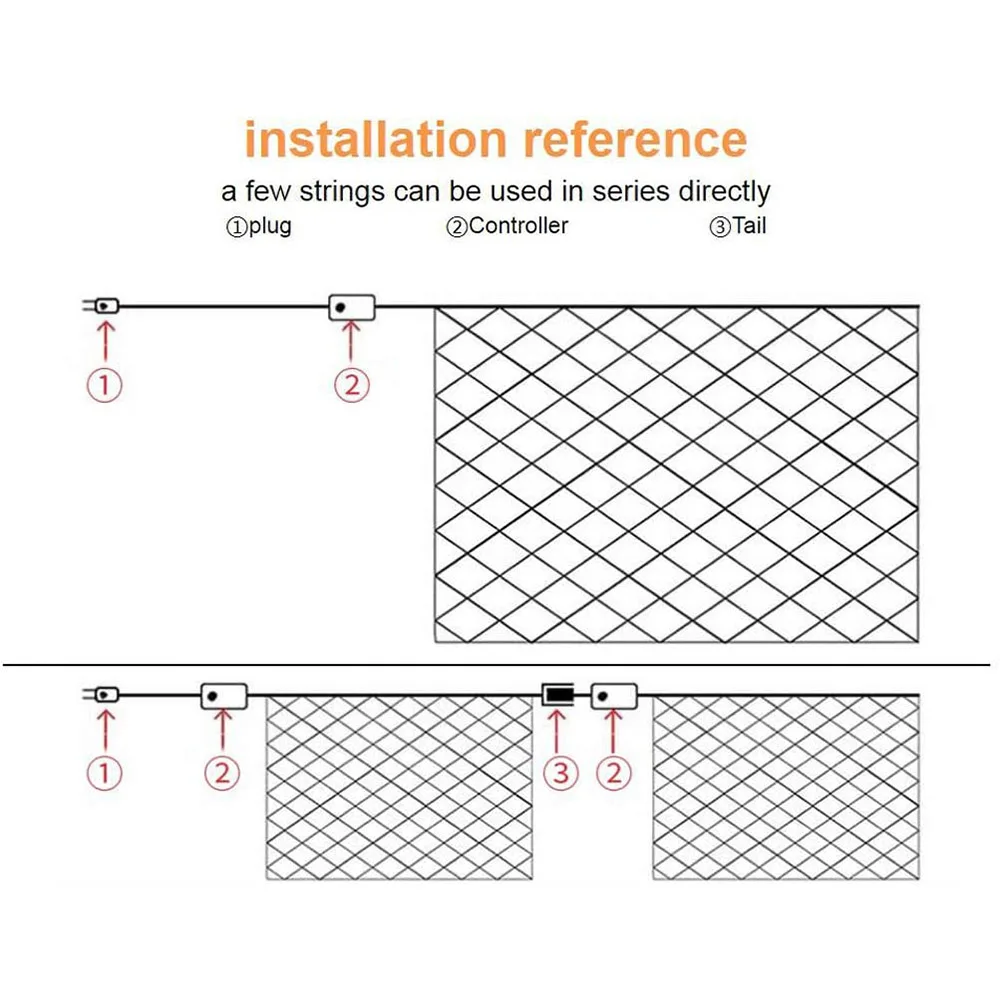 installation reference

a few strings can be used in series directly

①plug ②Controller ③Tail

①
②

①
②
③
②