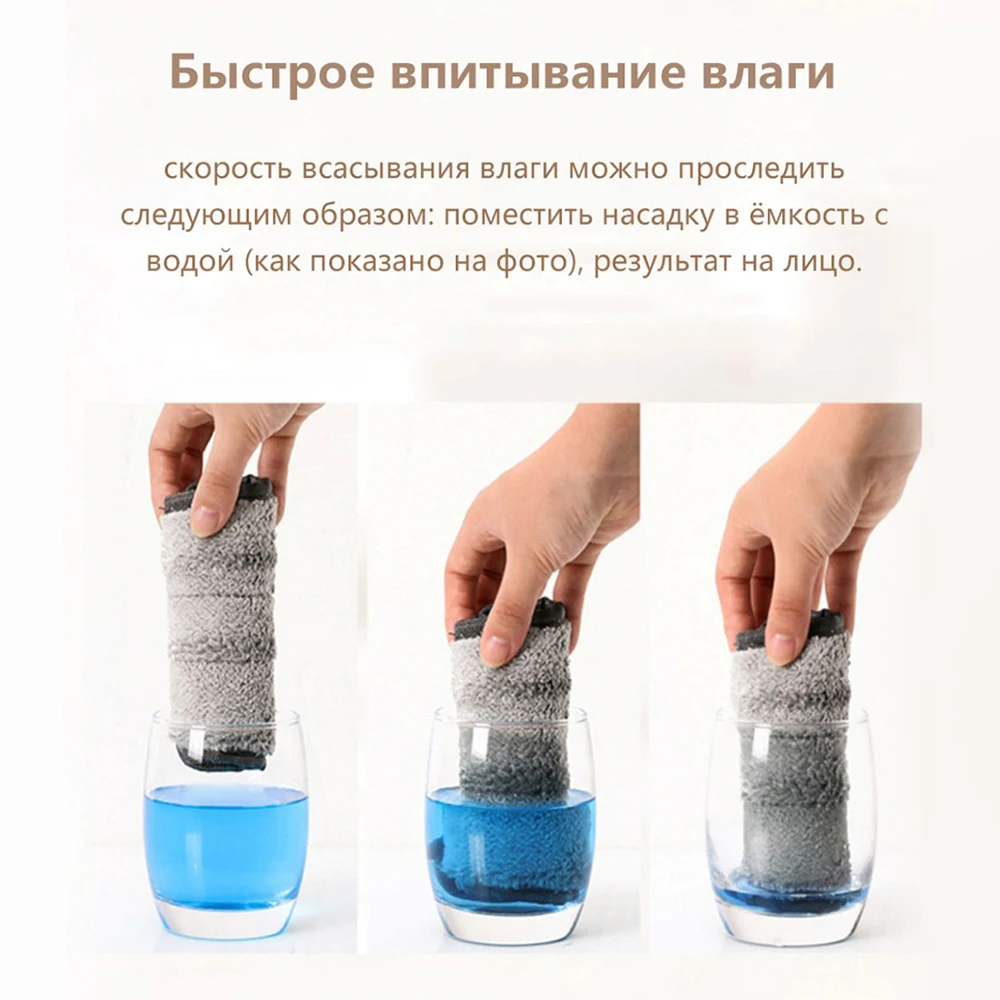 Быстрое впитывание влаги

скорость всасывания влаги можно проследить следующим образом: поместить насадку в ёмкость с водой (как показано на фото), результат на лицо.