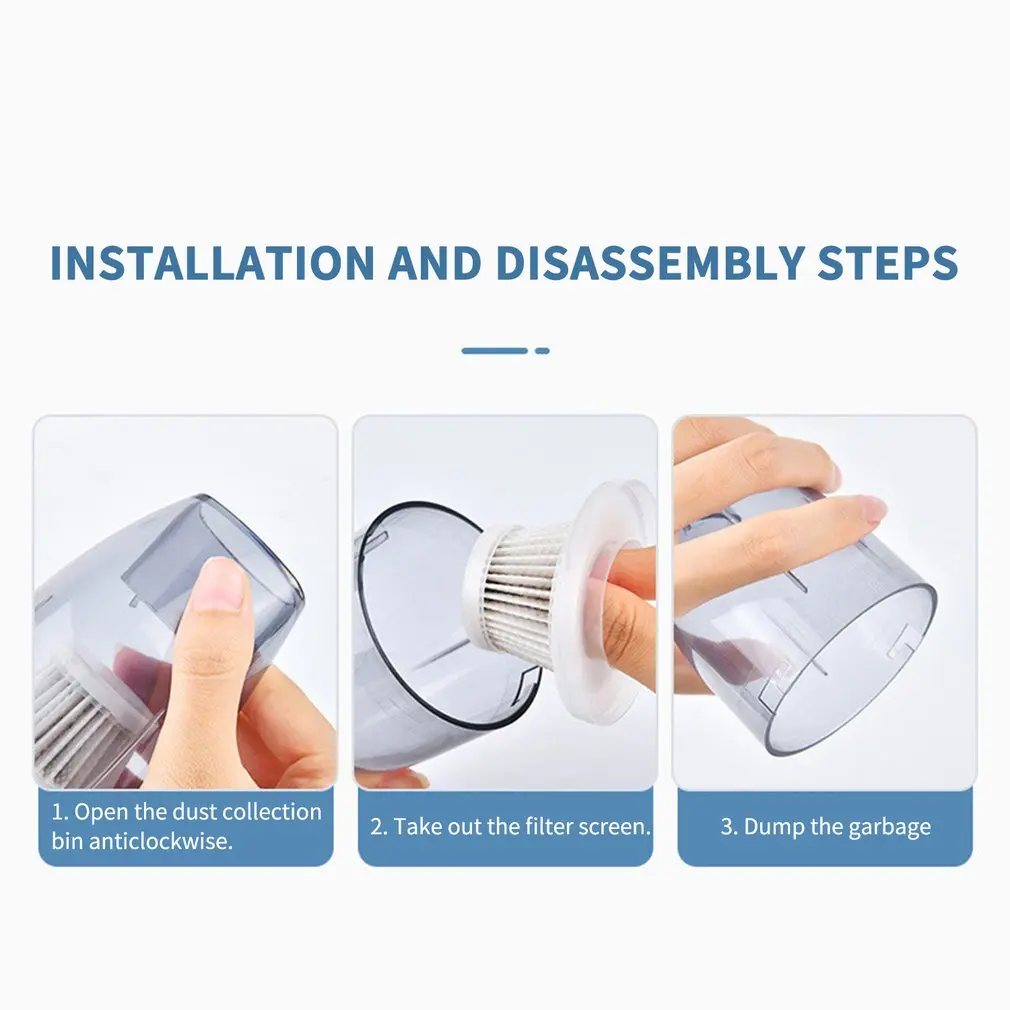 INSTALLATION AND DISASSEMBLY STEPS

1. Open the dust collection bin anticlockwise.

2. Take out the filter screen.

3. Dump the garbage