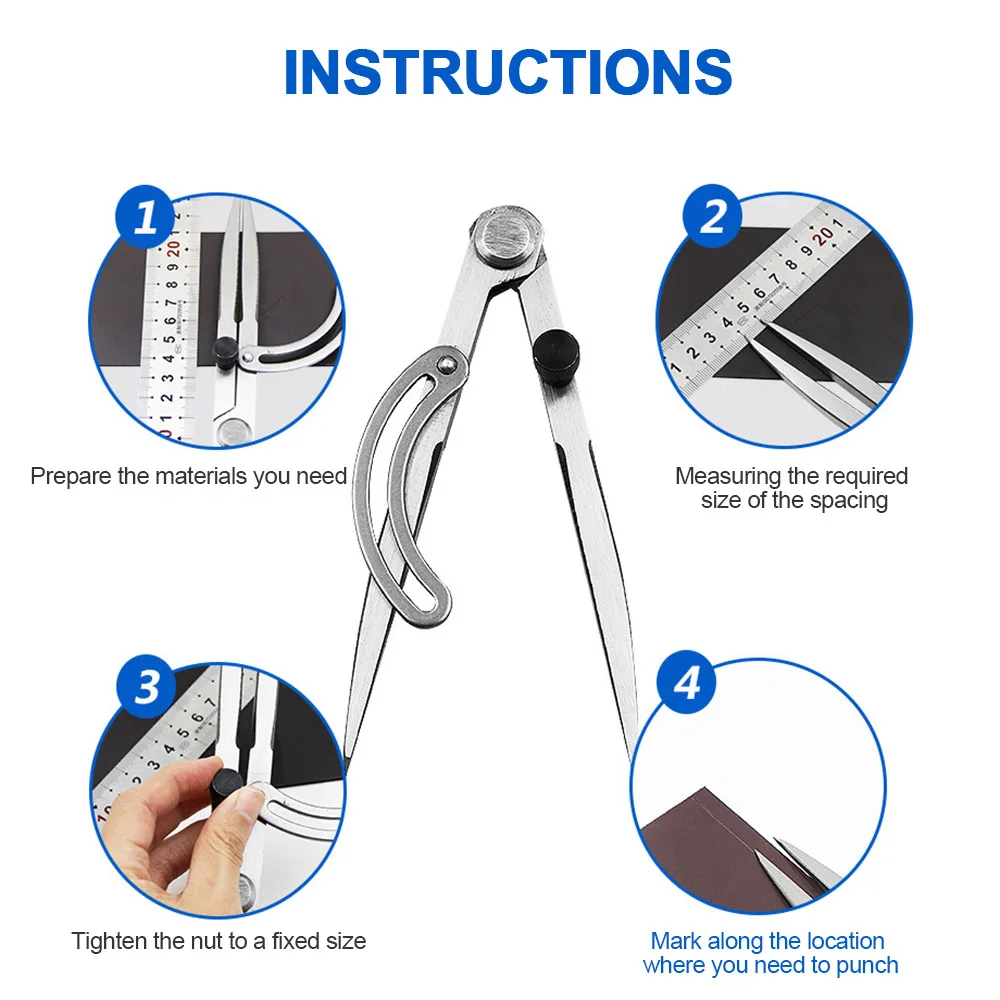 INSTRUCTIONS

1

Prepare the materials you need

2

Measuring the required size of the spacing

3

Tighten the nut to a fixed size

4

Mark along the location where you need to punch