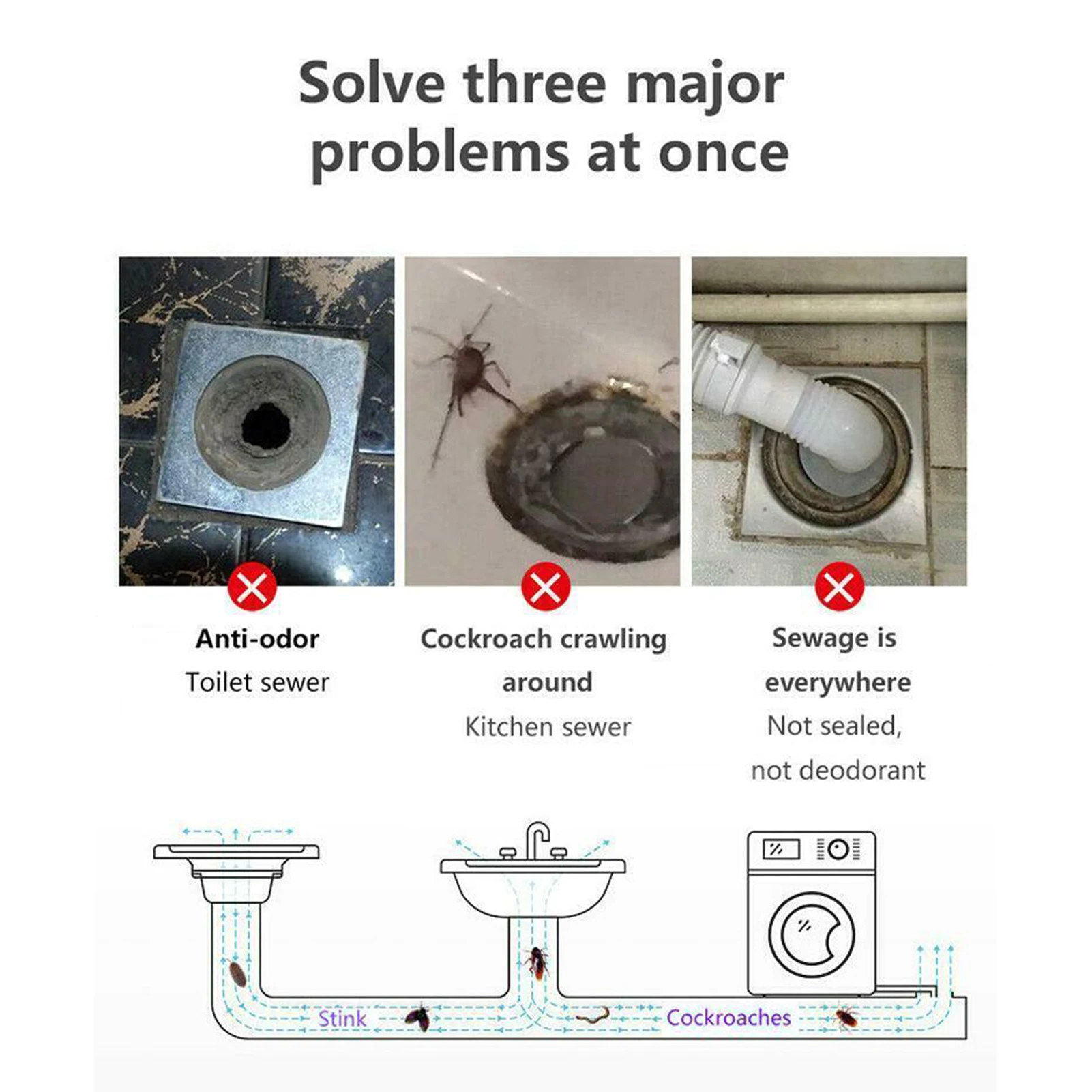 Solve three major problems at once

Anti-odor
Toilet sewer

Cockroach crawling around
Kitchen sewer

Sewage is everywhere
Not sealed, not deodorant

Stink

Cockroaches