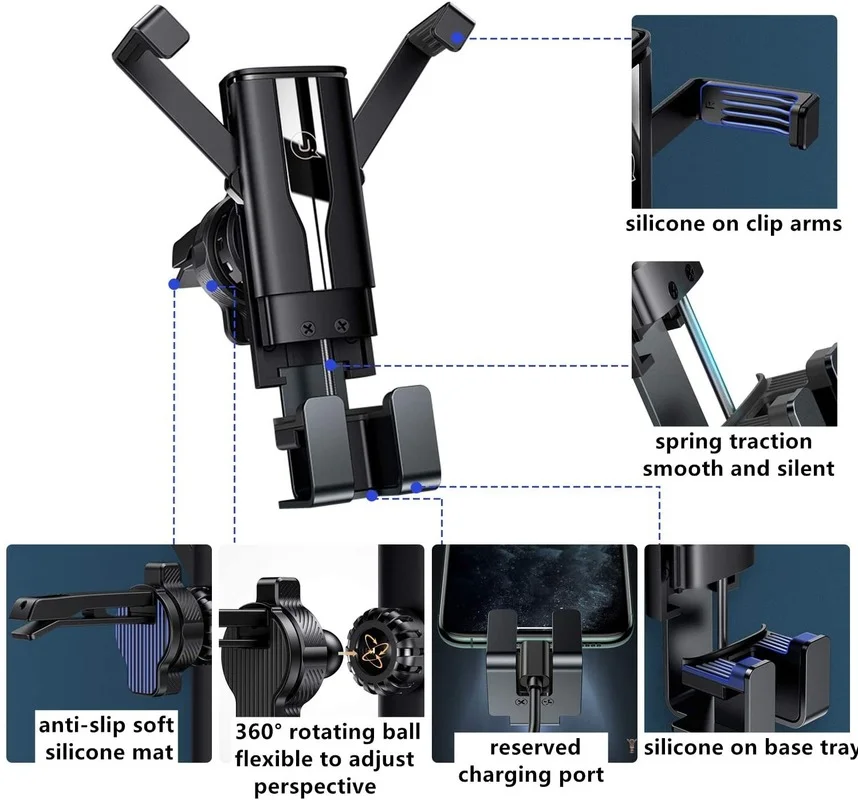 silicone on clip arms

spring traction smooth and silent

anti-slip soft silicone mat

360° rotating ball flexible to adjust perspective

reserved charging port

silicone on base tray