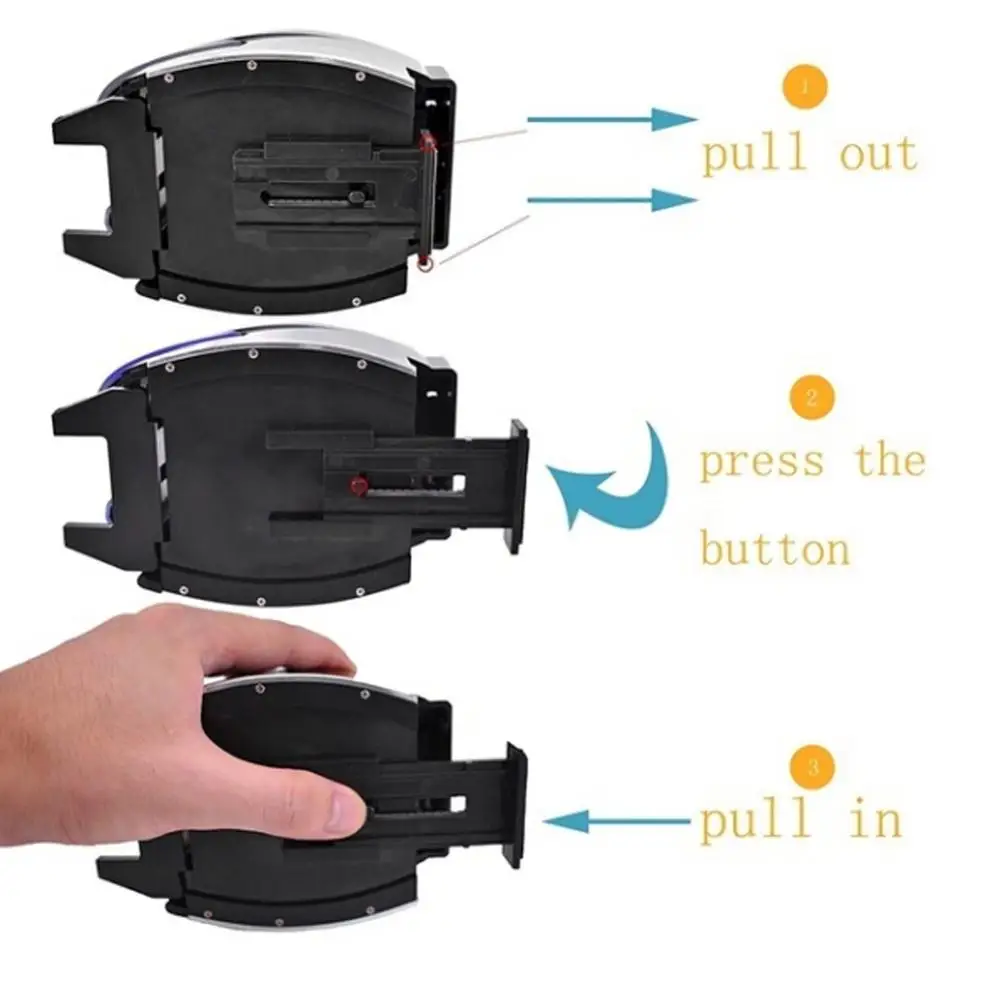 1
pull out

2
press the button

3
pull in