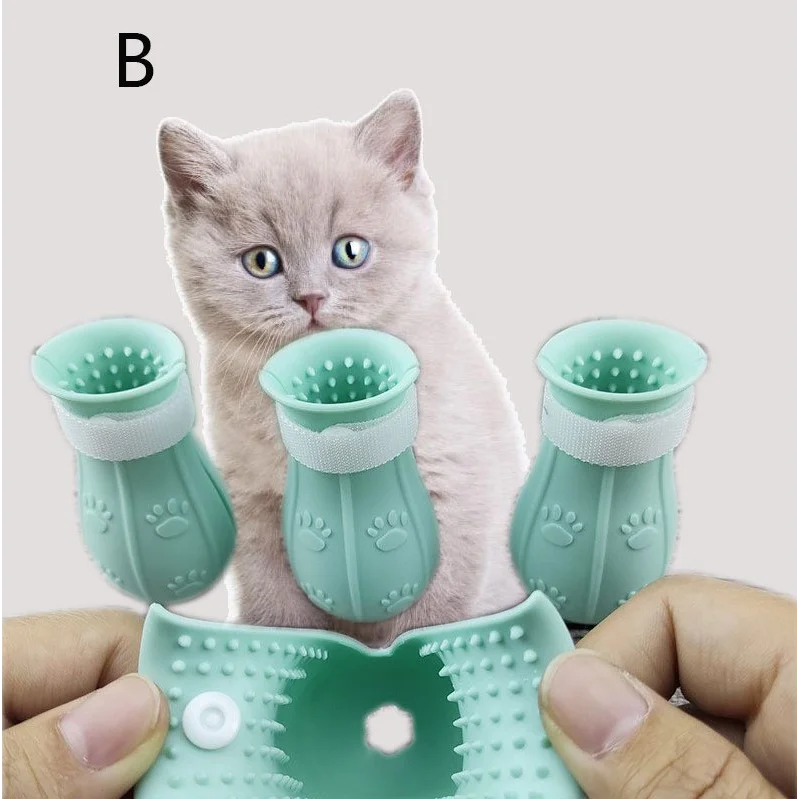 B