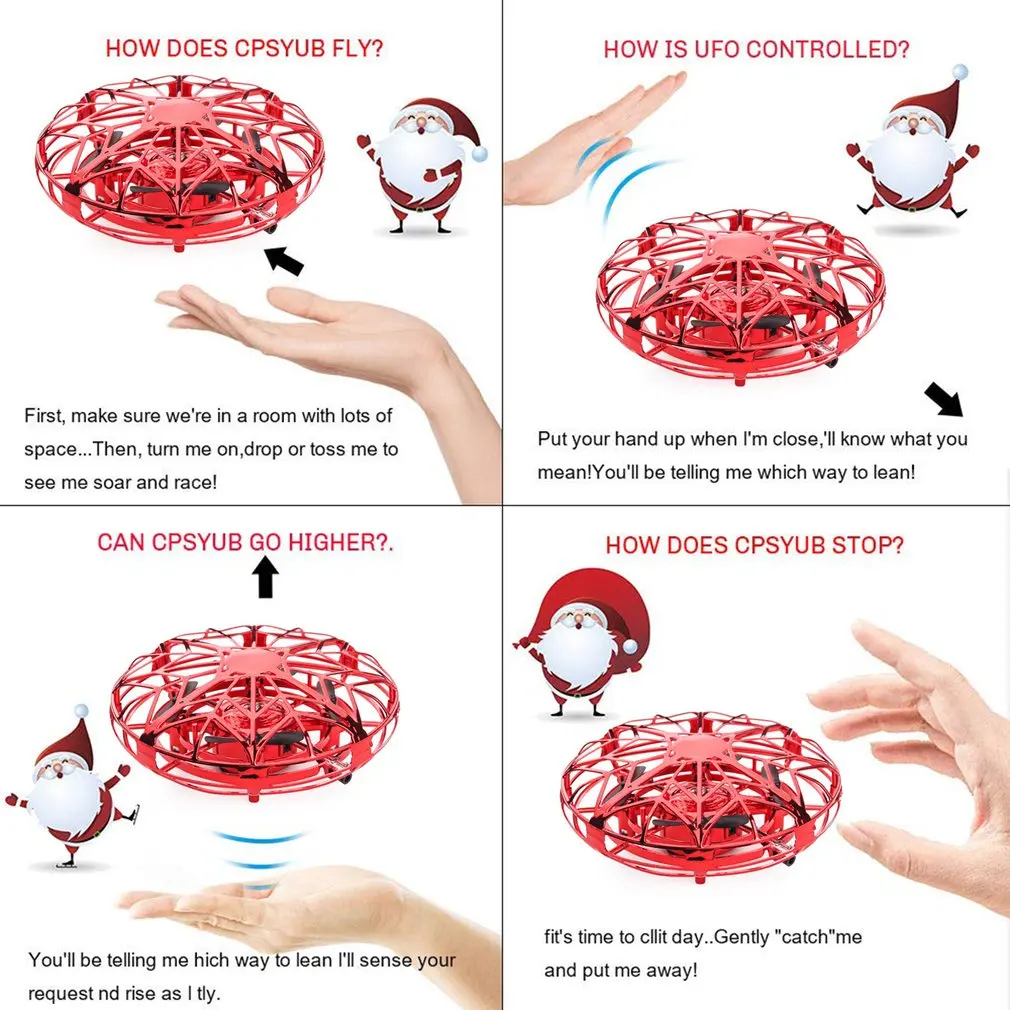 HOW DOES CPSYUB FLY?

First, make sure we're in a room with lots of space...Then, turn me on,drop or toss me to see me soar and race!

HOW IS UFO CONTROLLED?

Put your hand up when I'm close,'ll know what you mean!You'll be telling me which way to lean!

CAN CPSYUB GO HIGHER?.

You'll be telling me hich way to lean I'll sense your request nd rise as I tly.

HOW DOES CPSYUB STOP?

fit's time to cllit day..Gently "catch"me and put me away!