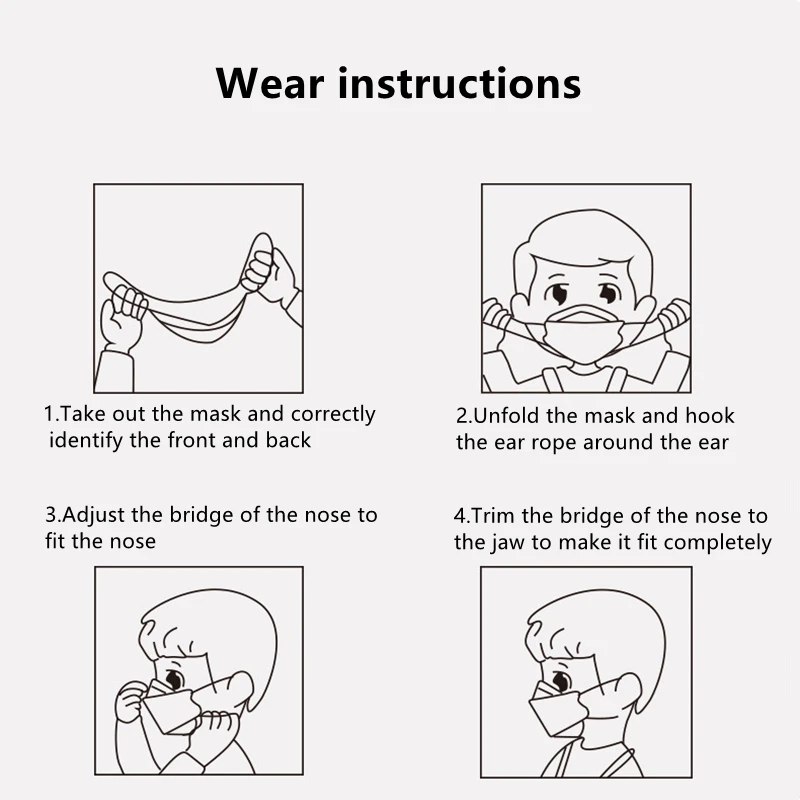 Wear instructions

1.Take out the mask and correctly identify the front and back

2.Unfold the mask and hook the ear rope around the ear

3.Adjust the bridge of the nose to fit the nose

4.Trim the bridge of the nose to the jaw to make it fit completely