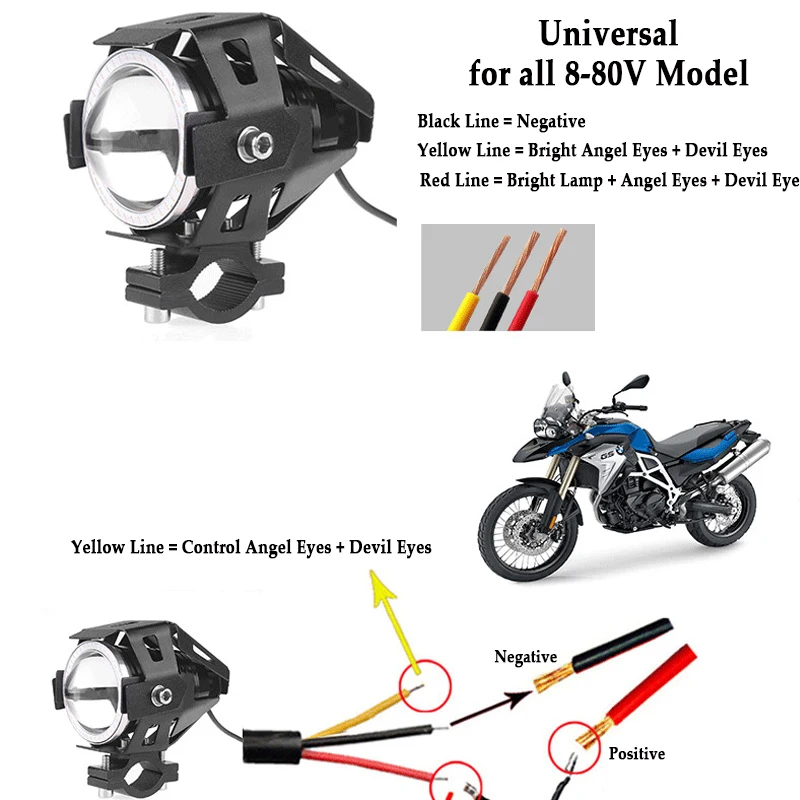 Universal
for all 8-80V Model

Black Line = Negative
Yellow Line = Bright Angel Eyes + Devil Eyes
Red Line = Bright Lamp + Angel Eyes + Devil Eye

GS

Yellow Line = Control Angel Eyes + Devil Eyes

Negative

Positive