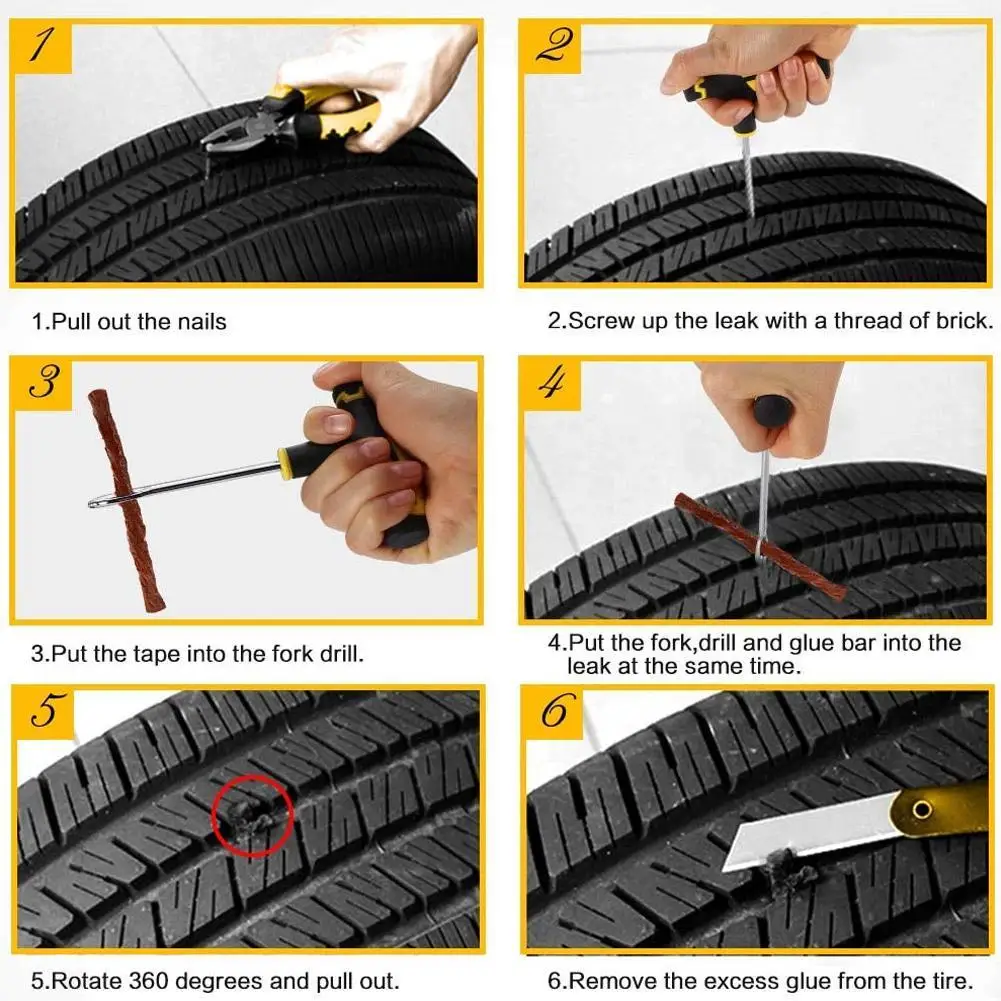 1

1.Pull out the nails

2

2.Screw up the leak with a thread of brick.

3

3.Put the tape into the fork drill.

4

4.Put the fork,drill and glue bar into the leak at the same time.

5

5.Rotate 360 degrees and pull out.

6

6.Remove the excess glue from the tire.