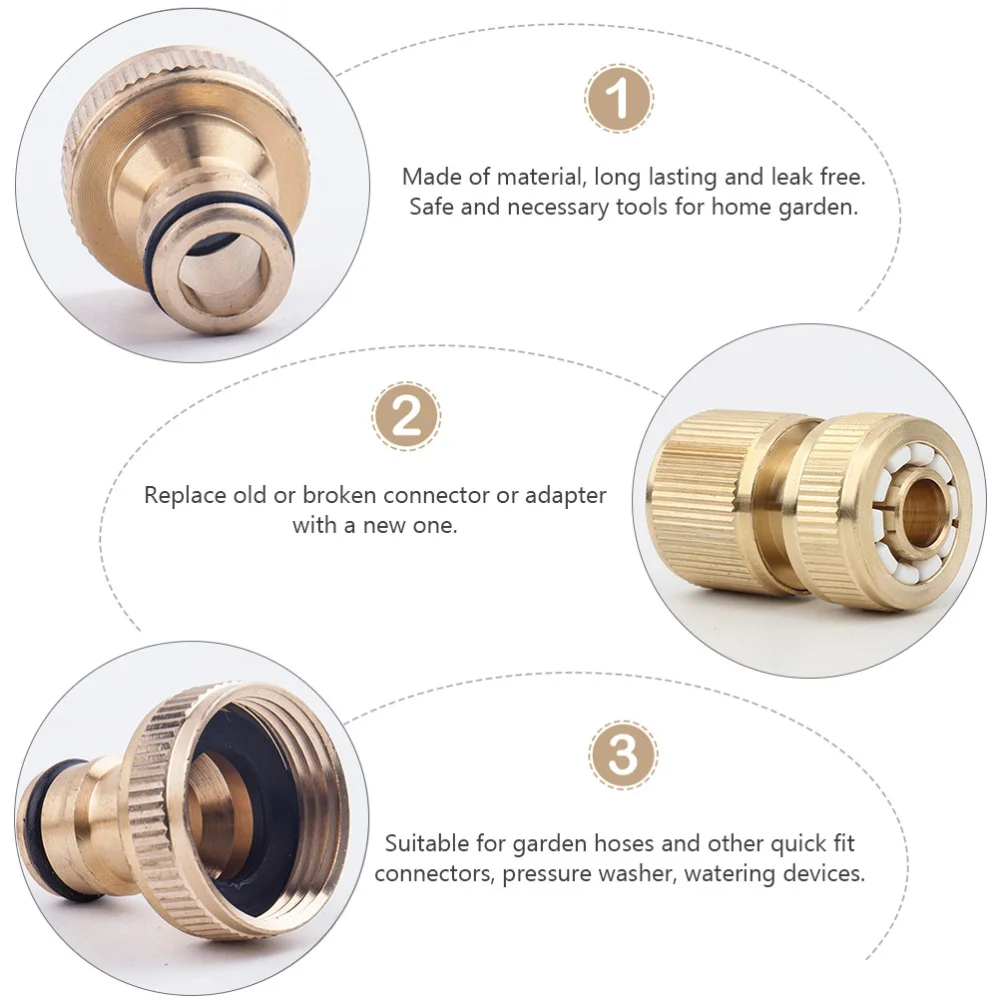 1

Made of material, long lasting and leak free. Safe and necessary tools for home garden.

2

Replace old or broken connector or adapter with a new one.

3

Suitable for garden hoses and other quick fit connectors, pressure washer, watering devices.