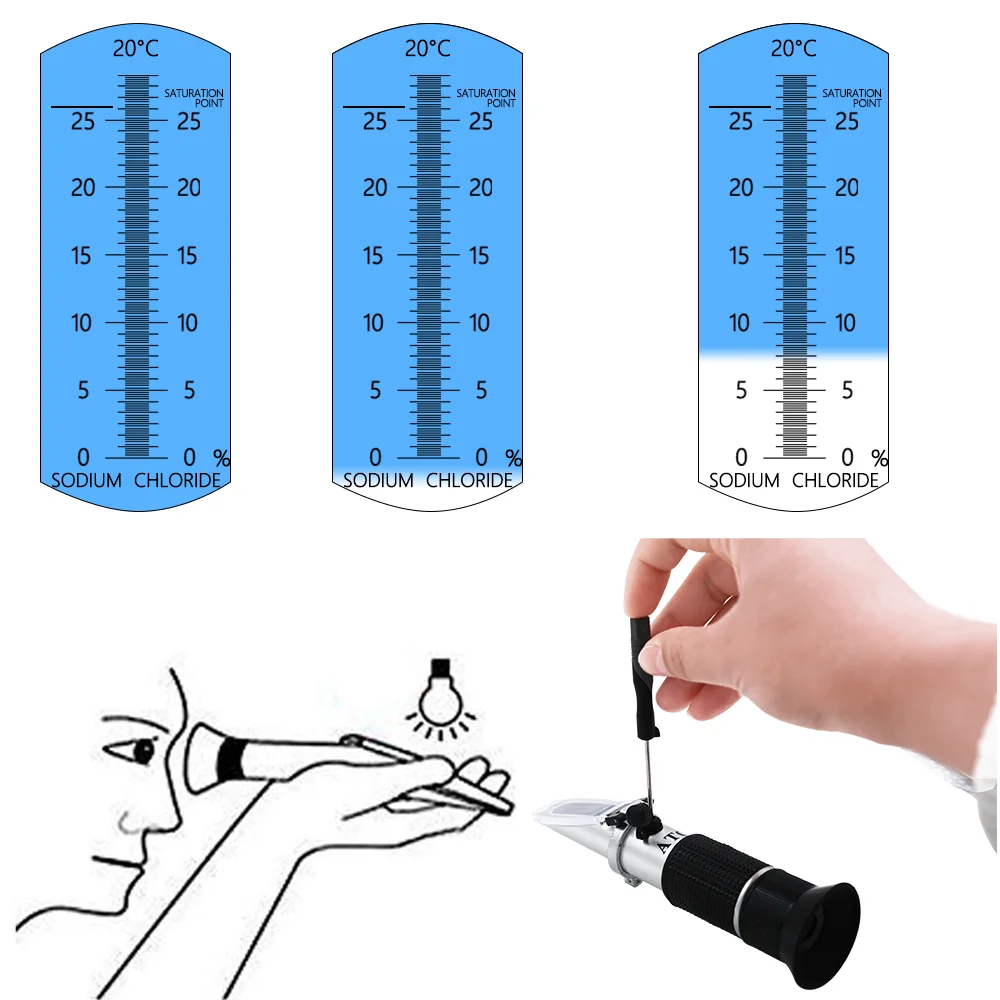 20°C
SATURATION POINT
25 25
20 20
15 15
10 10
5 5
0 0 %
SODIUM CHLORIDE

20°C
SATURATION POINT
25 25
20 20
15 15
10 10
5 5
0 0 %
SODIUM CHLORIDE

20°C
SATURATION POINT
25 25
20 20
15 15
10 10
5 5
0 0 %
SODIUM CHLORIDE

AT