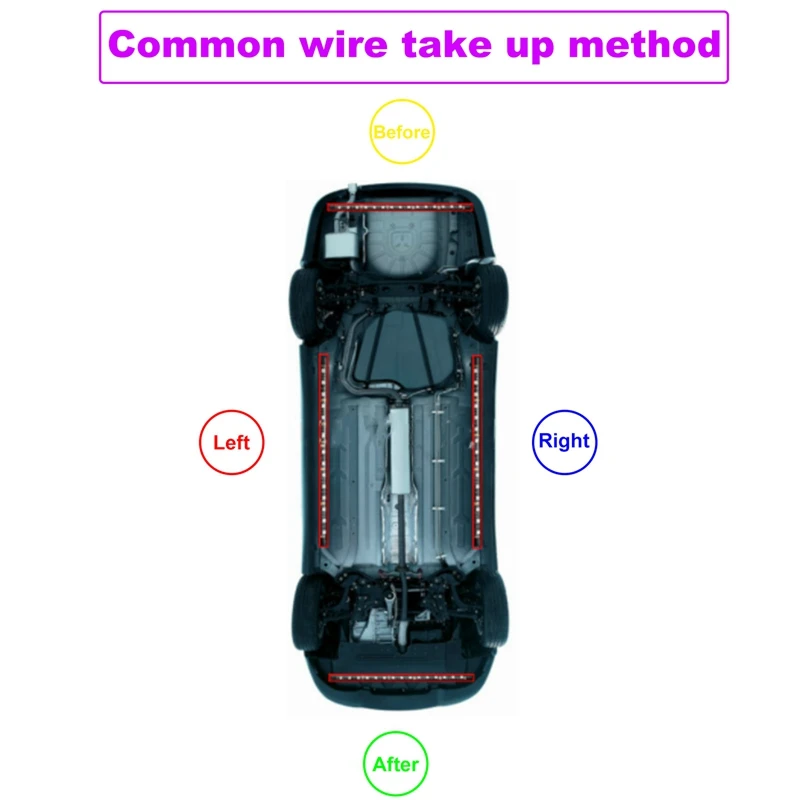 Common wire take up method

Before

Left

Right

After