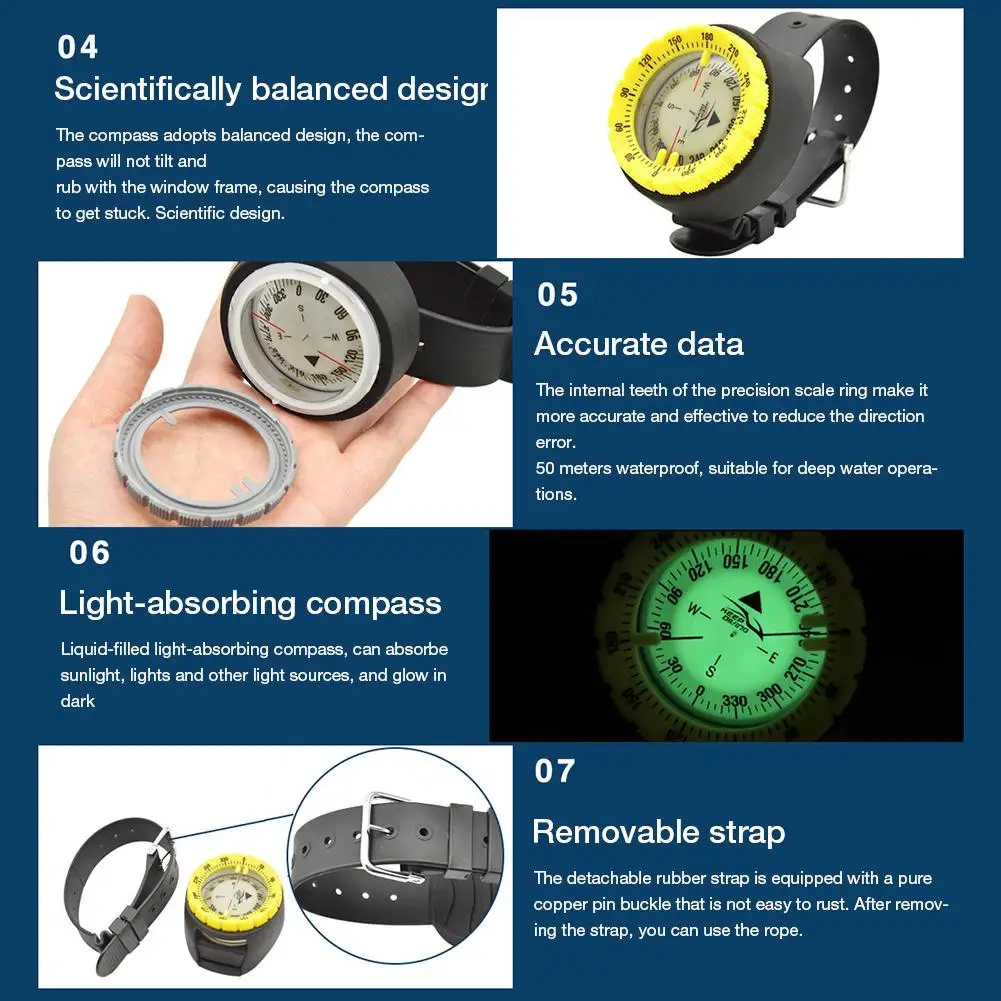 04

Scientifically balanced desigr

The compass adopts balanced design, the compass will not tilt and
rub with the window frame, causing the compass to get stuck. Scientific design.

05

Accurate data

The internal teeth of the precision scale ring make it more accurate and effective to reduce the direction error.
50 meters waterproof, suitable for deep water operations.

06

Light-absorbing compass

Liquid-filled light-absorbing compass, can absorbe sunlight, lights and other light sources, and glow in dark

07

Removable strap

The detachable rubber strap is equipped with a pure copper pin buckle that is not easy to rust. After removing the strap, you can use the rope.