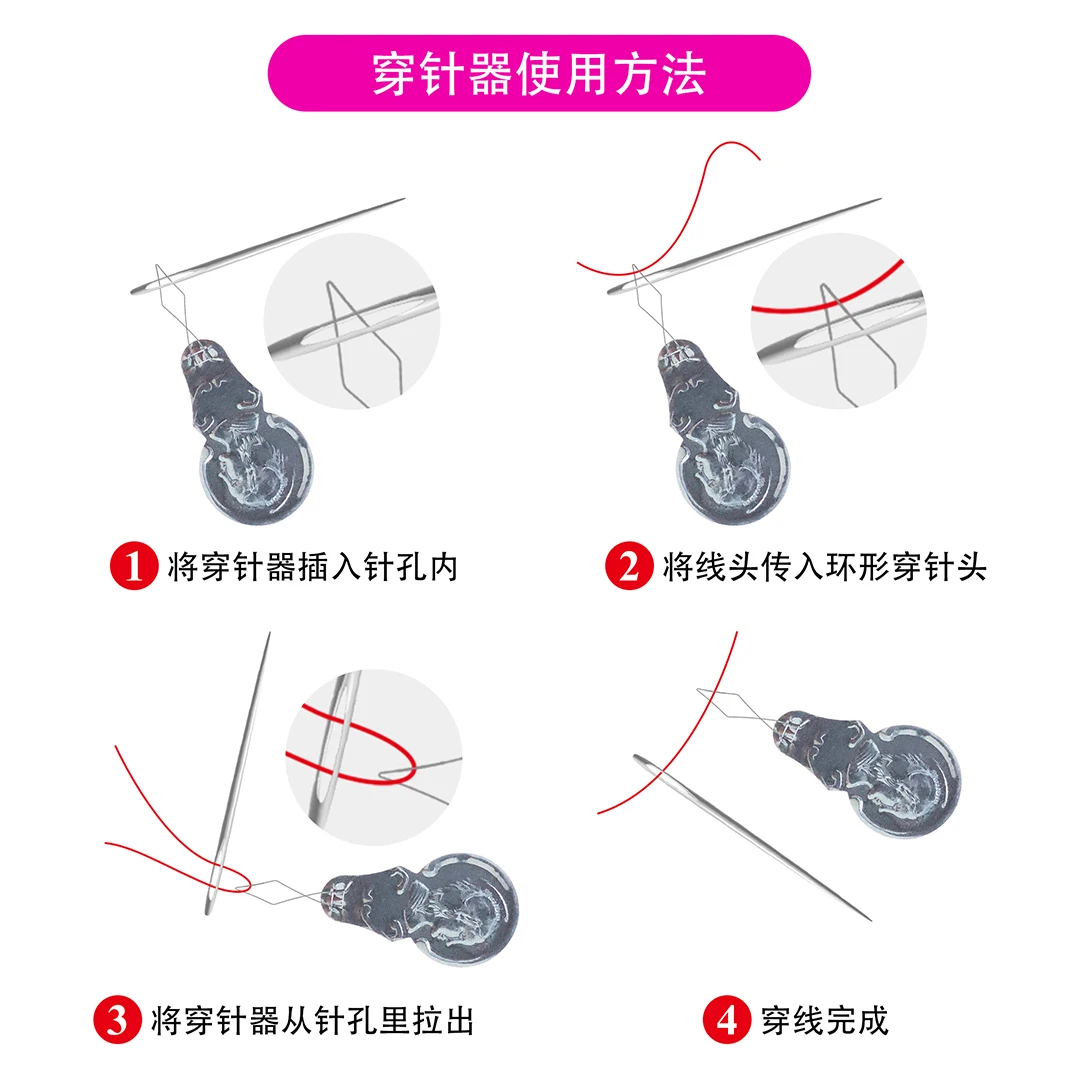 穿针器使用方法

1 将穿针器插入针孔内

2 将线头传入环形穿针头

3 将穿针器从针孔里拉出

4 穿线完成