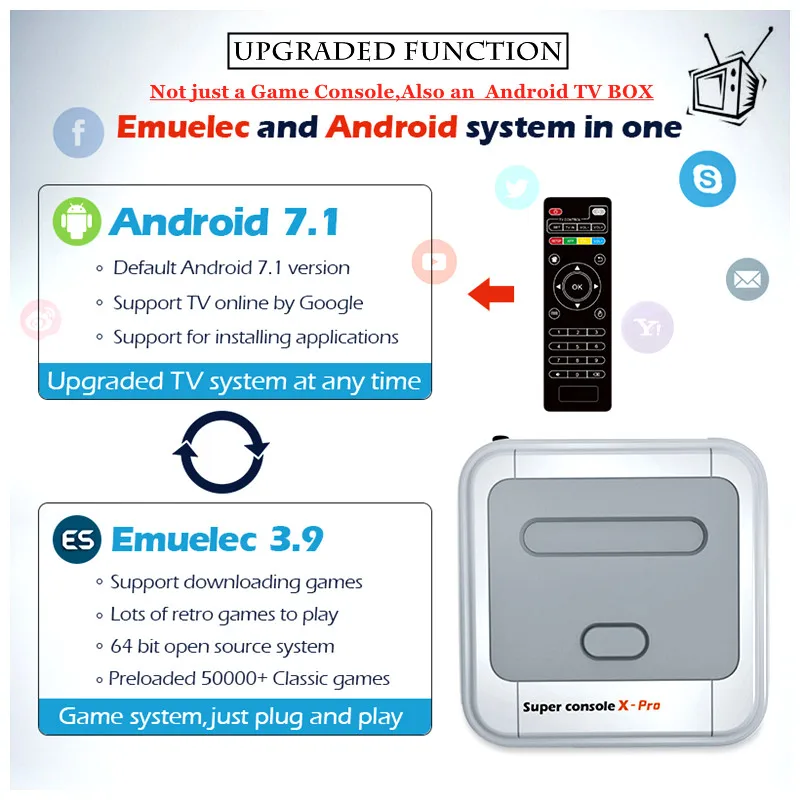 UPGRADED FUNCTION

Not just a Game Console,Also an Android TV BOX

Emuelec and Android system in one

Android 7.1

◦ Default Android 7.1 version
◦ Support TV online by Google
◦ Support for installing applications

Upgraded TV system at any time

OK

ES Emuelec 3.9

◦ Support downloading games
◦ Lots of retro games to play
◦ 64 bit open source system
◦ Preloaded 50000+ Classic games

Game system, just plug and play

Super console X-Pro