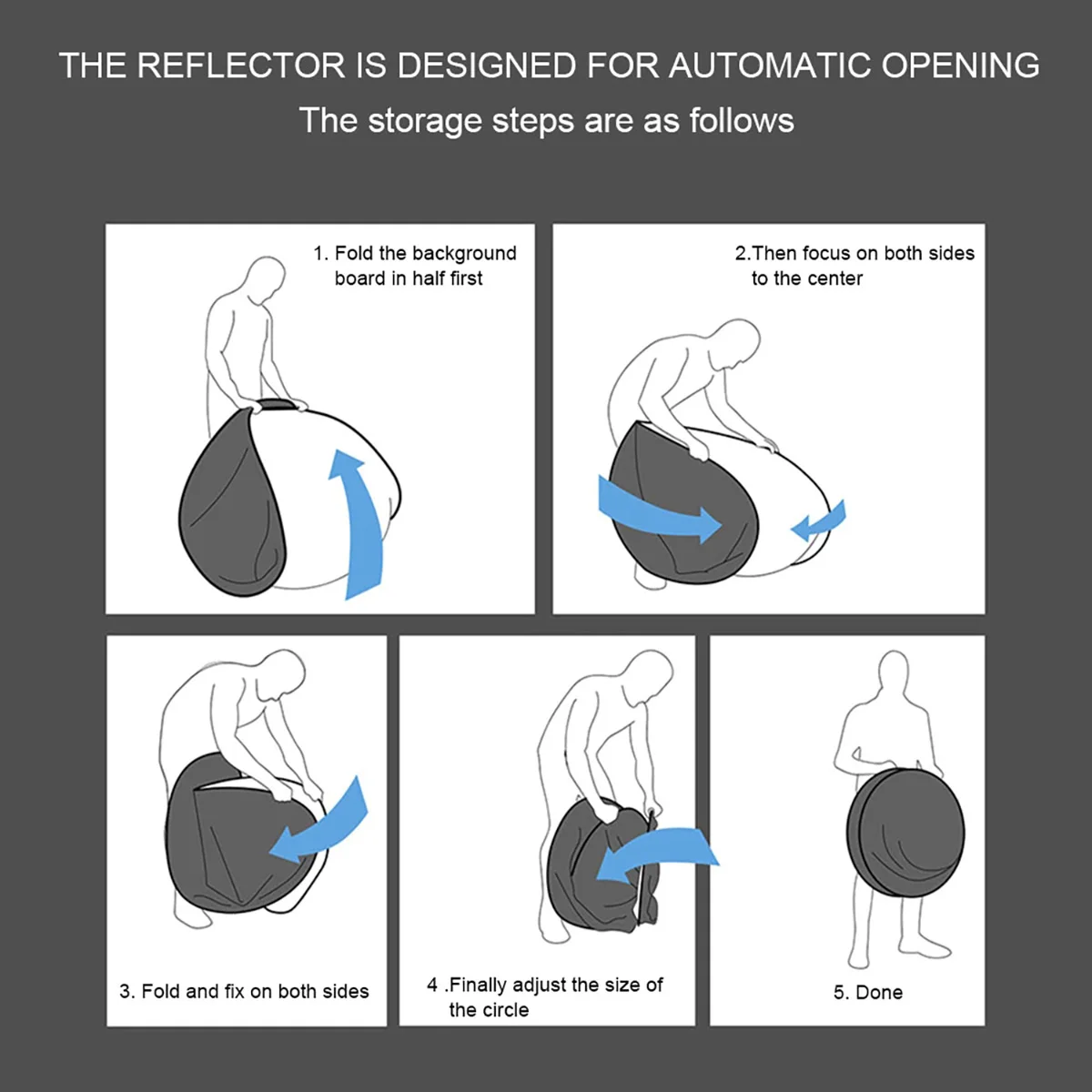 THE REFLECTOR IS DESIGNED FOR AUTOMATIC OPENING
The storage steps are as follows

1. Fold the background board in half first

2.Then focus on both sides to the center

3. Fold and fix on both sides

4 .Finally adjust the size of the circle

5. Done