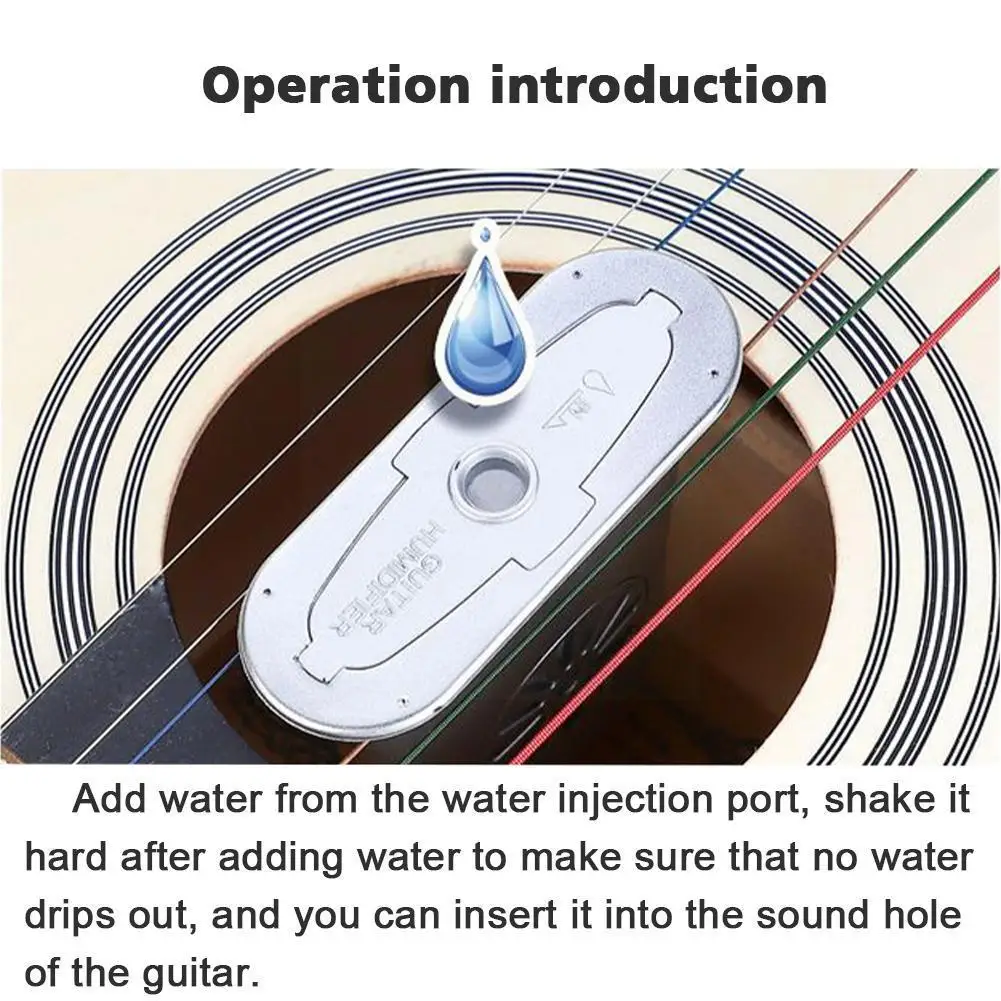 Operation introduction

GUITAR HUMIDIFIER

Add water from the water injection port, shake it hard after adding water to make sure that no water drips out, and you can insert it into the sound hole of the guitar.