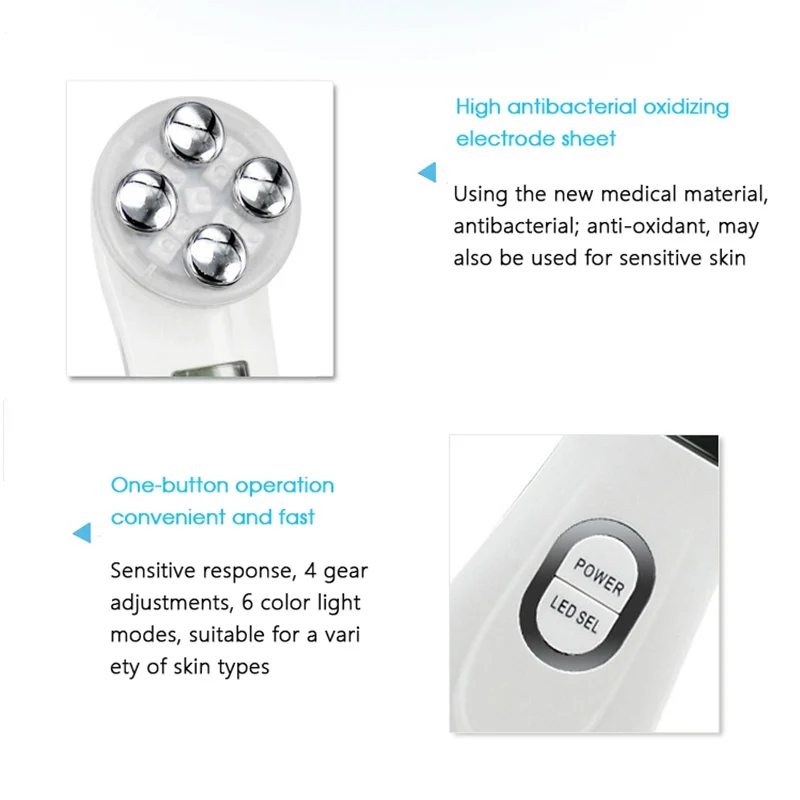 High antibacterial oxidizing electrode sheet

Using the new medical material, antibacterial; anti-oxidant, may also be used for sensitive skin

One-button operation convenient and fast

Sensitive response, 4 gear adjustments, 6 color light modes, suitable for a vari ety of skin types

POWER

LED SEL