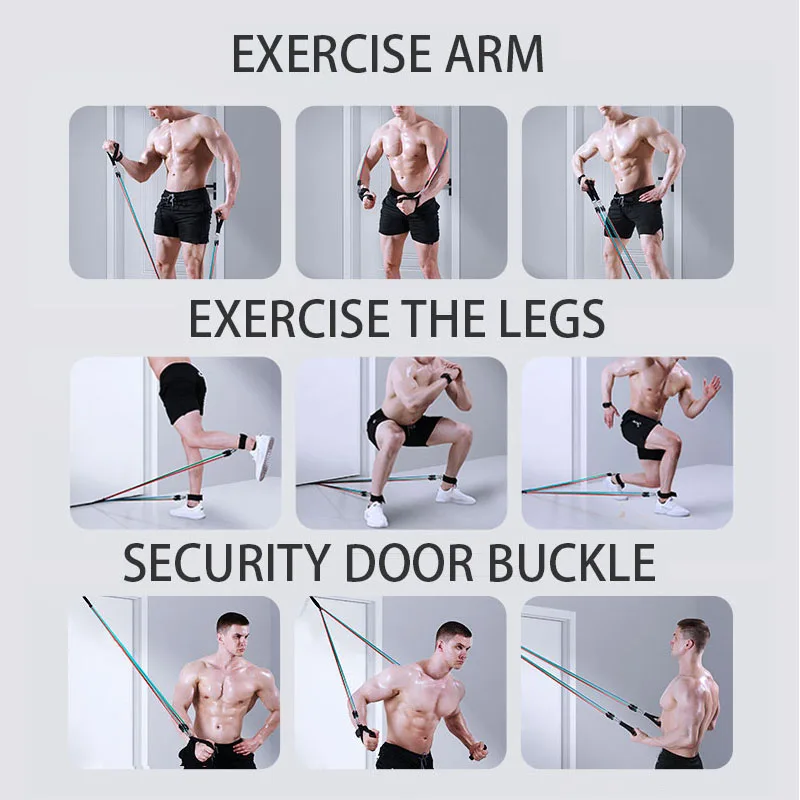 EXERCISE ARM

EXERCISE THE LEGS

SECURITY DOOR BUCKLE