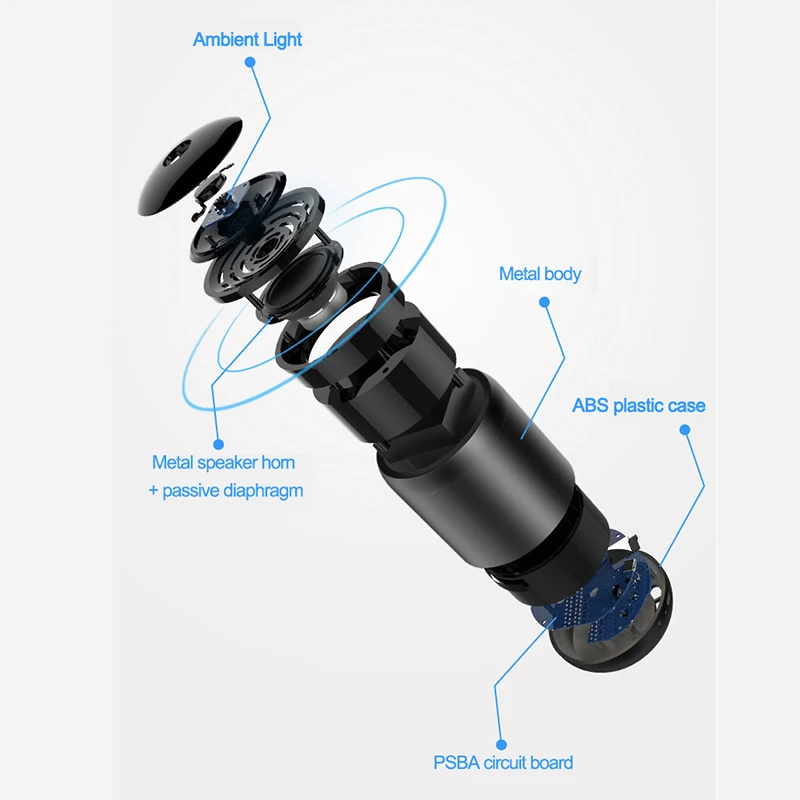 Ambient Light

Metal body

ABS plastic case

Metal speaker horn
+ passive diaphragm

PSBA circuit board