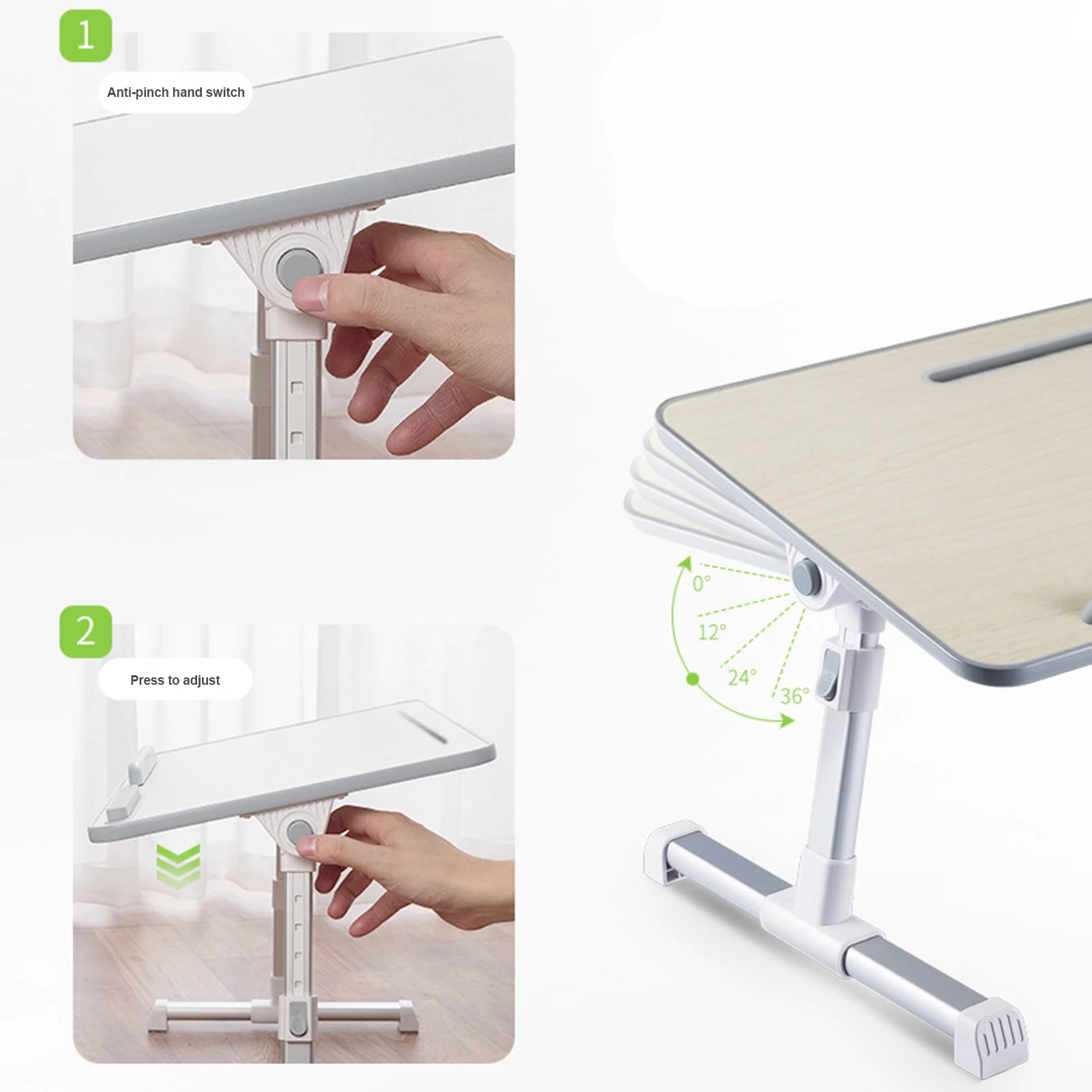 1

Anti-pinch hand switch

2

Press to adjust

0°

12°

24°

36°