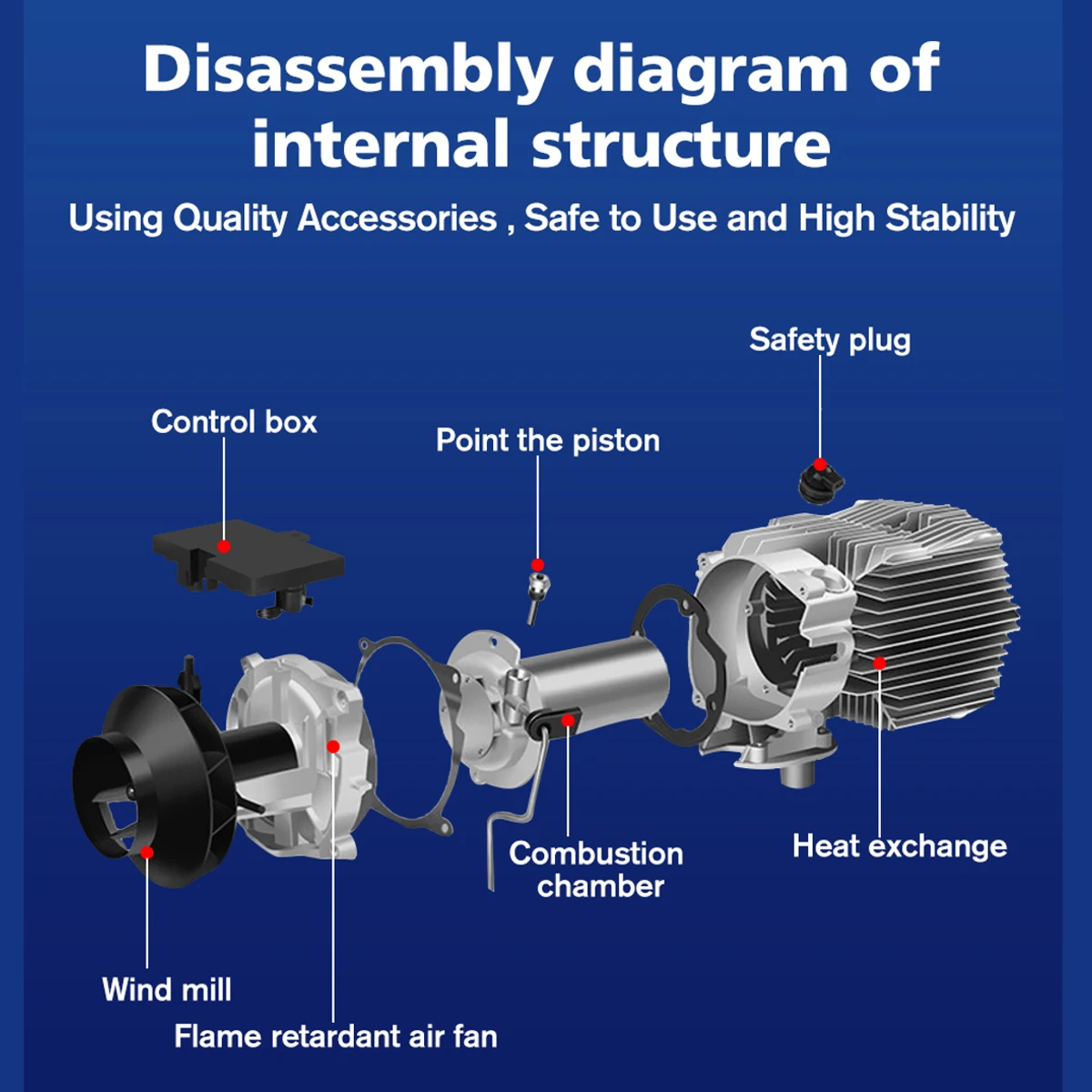 Disassembly diagram of internal structure

Using Quality Accessories , Safe to Use and High Stability

Safety plug

Control box

Point the piston

Combustion chamber

Heat exchange

Wind mill

Flame retardant air fan